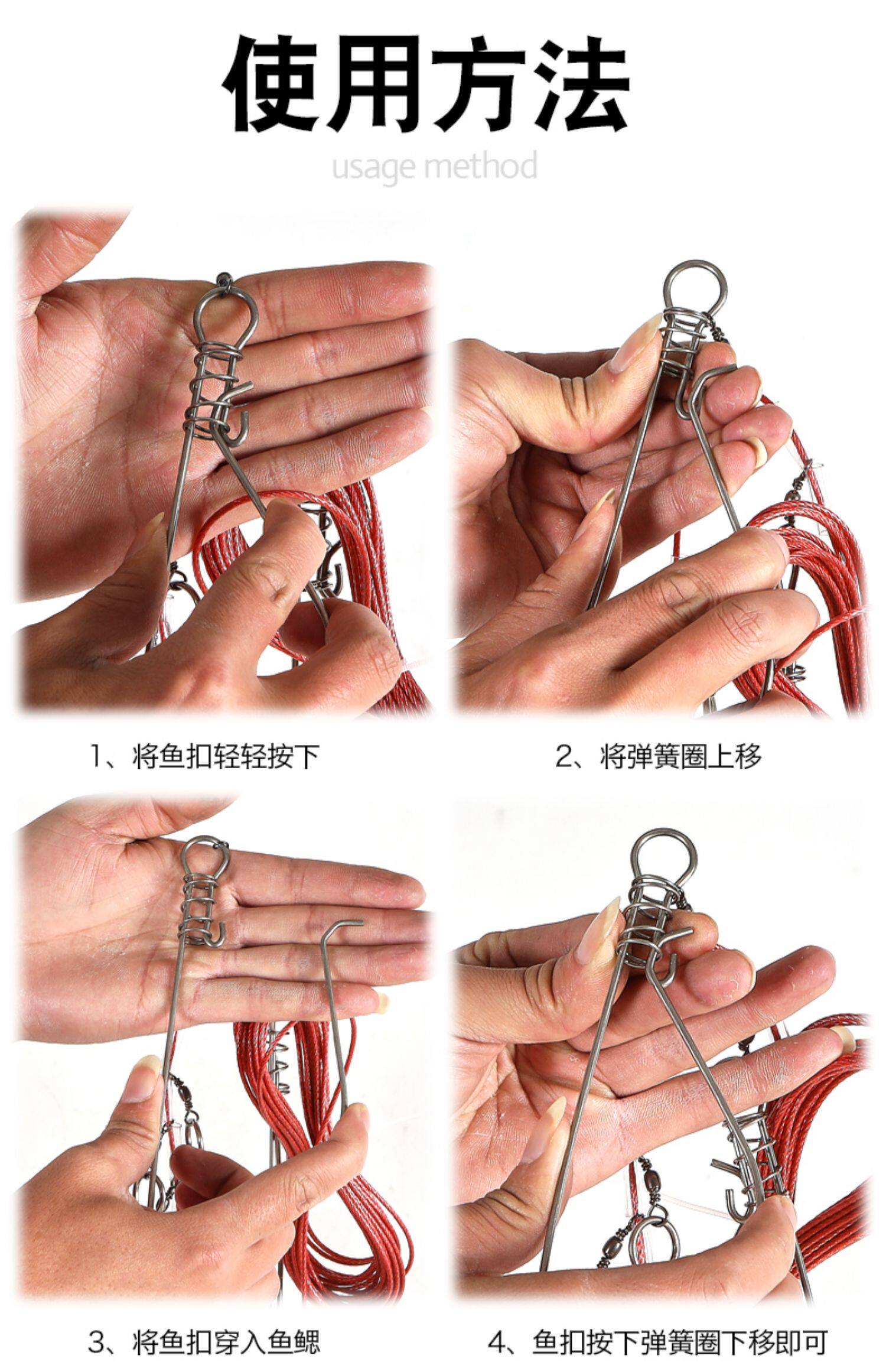 使用方法

usage method

1、将鱼扣轻轻按下

2、将弹簧圈上移

3、将鱼扣穿入鱼鳃

4、鱼扣按下弹簧圈下移即可