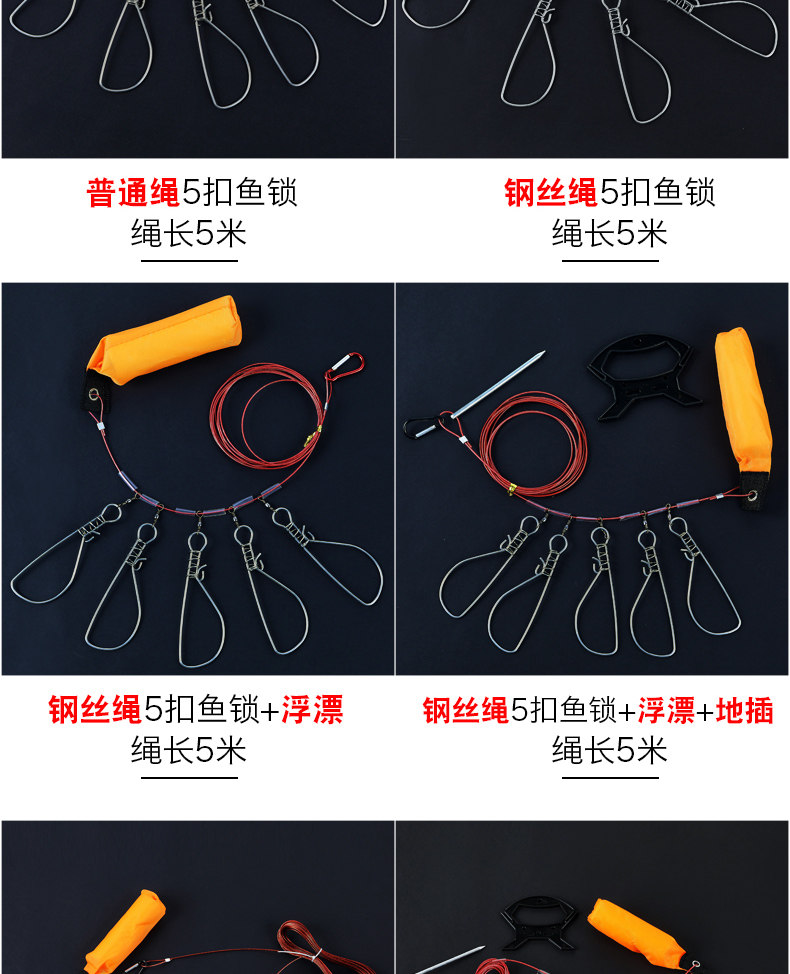 普通绳5扣鱼锁
绳长5米

钢丝绳5扣鱼锁
绳长5米

钢丝绳5扣鱼锁+浮漂
绳长5米

钢丝绳5扣鱼锁+浮漂+地插
绳长5米