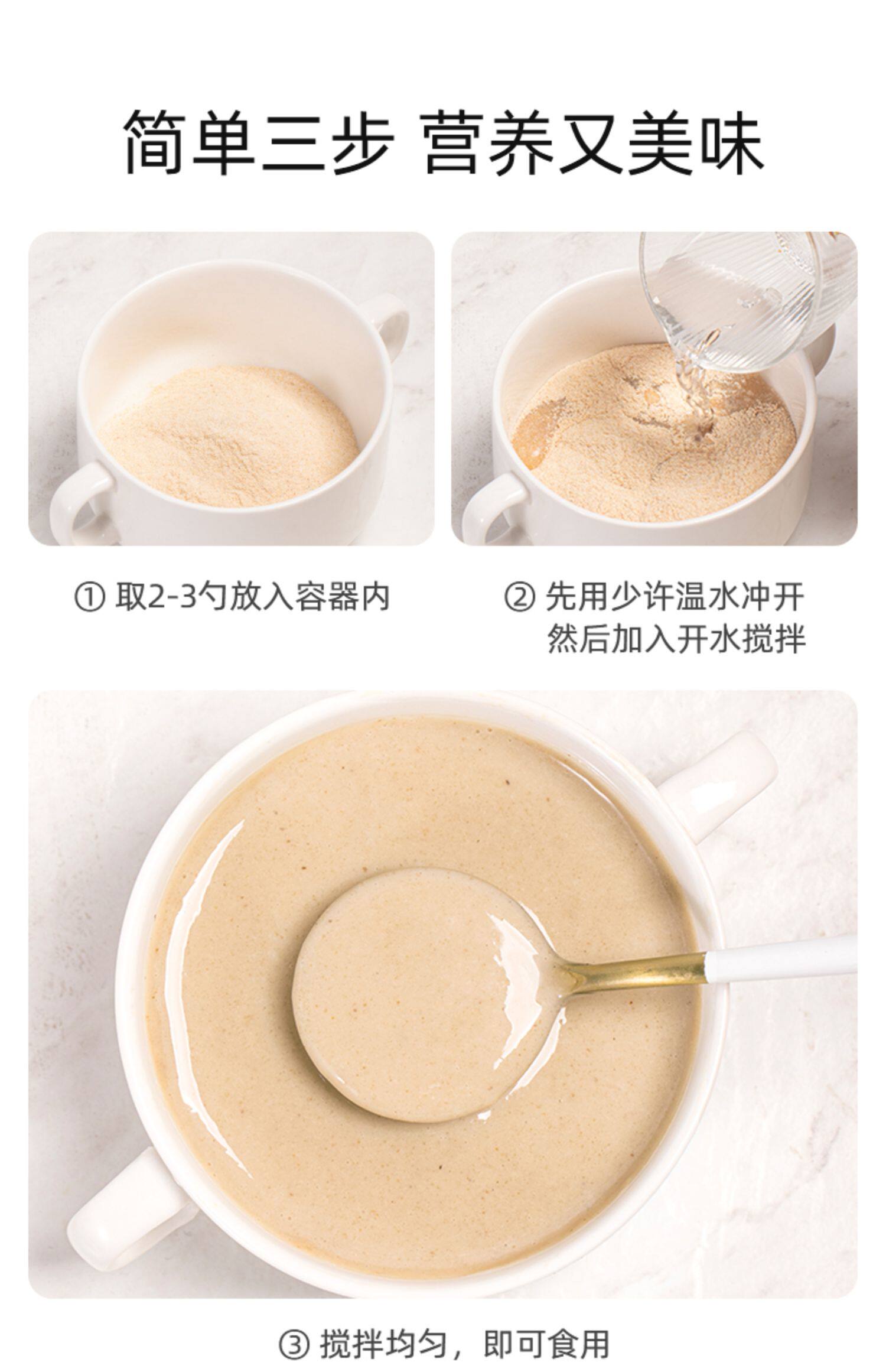 简单三步 营养又美味

① 取2-3勺放入容器内

② 先用少许温水冲开
然后加入开水搅拌

③ 搅拌均匀，即可食用