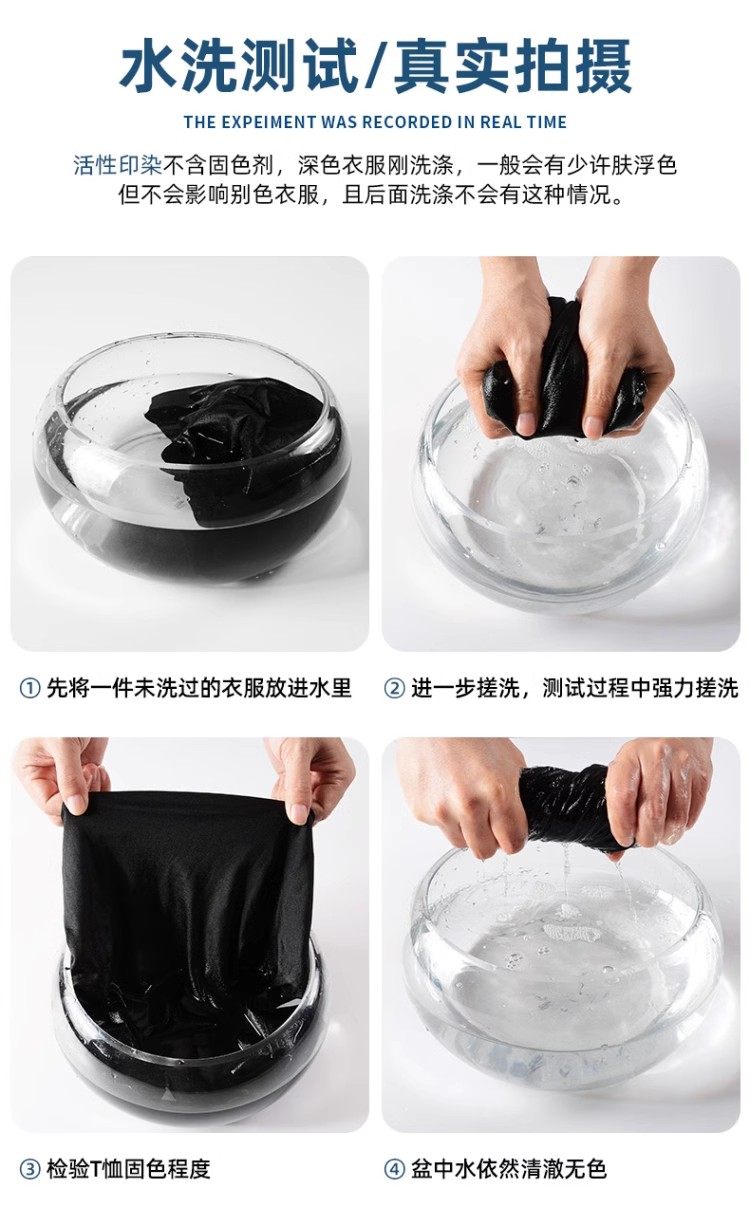 水洗测试/真实拍摄

THE EXPEIMENT WAS RECORDED IN REAL TIME

活性印染不含固色剂，深色衣服刚洗涤，一般会有少许肤浮色
但不会影响别色衣服，且后面洗涤不会有这种情况。

① 先将一件未洗过的衣服放进水里

② 进一步搓洗，测试过程中强力搓洗

③ 检验T恤固色程度

④ 盆中水依然清澈无色