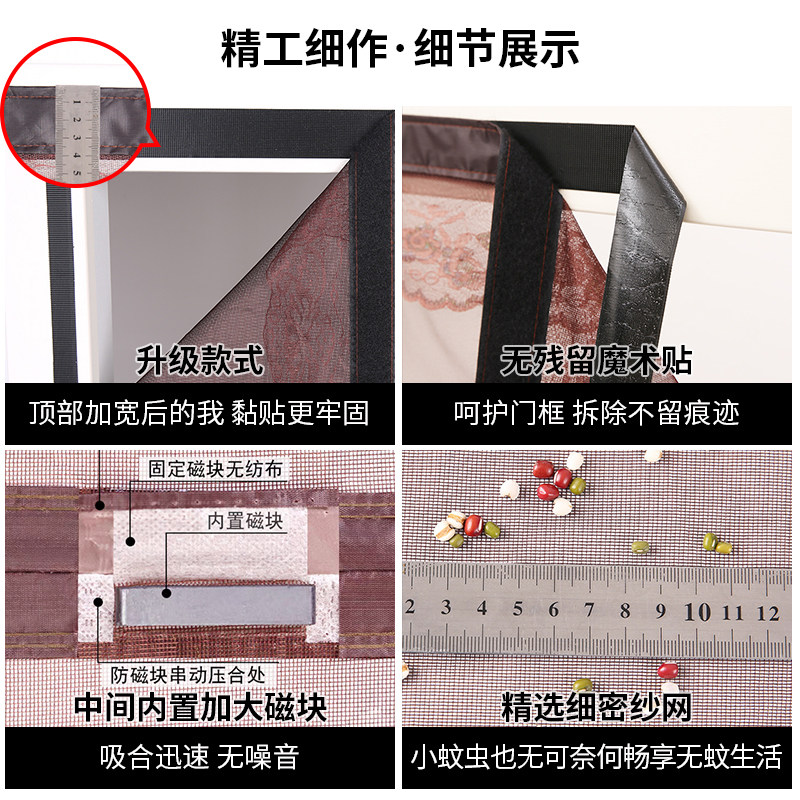 精工细作·细节展示

1 2 3 4 5

升级款式

顶部加宽后的我 黏贴更牢固

无残留魔术贴

呵护门框 拆除不留痕迹

固定磁块无纺布

内置磁块

防磁块串动压合处

中间内置加大磁块

吸合迅速 无噪音

2 3 4 5 6 7 8 9 10 11 12

精选细密纱网

小蚊虫也无可奈何畅享无蚊生活