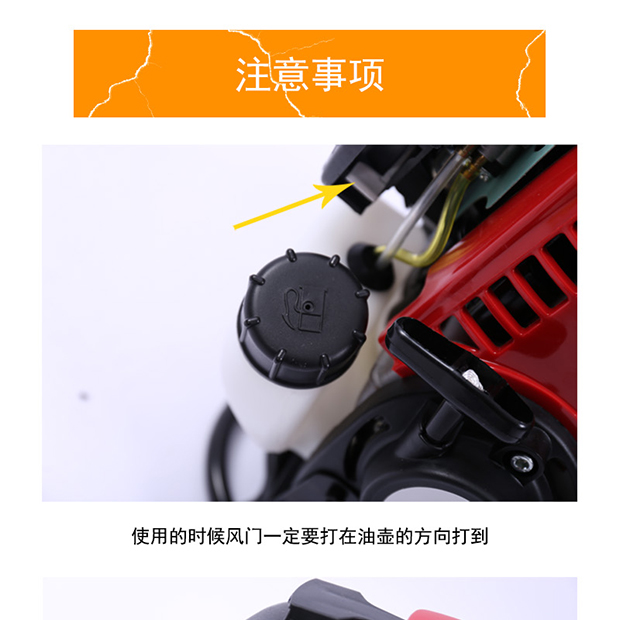 注意事项

使用的时候风门一定要打在油壶的方向打到