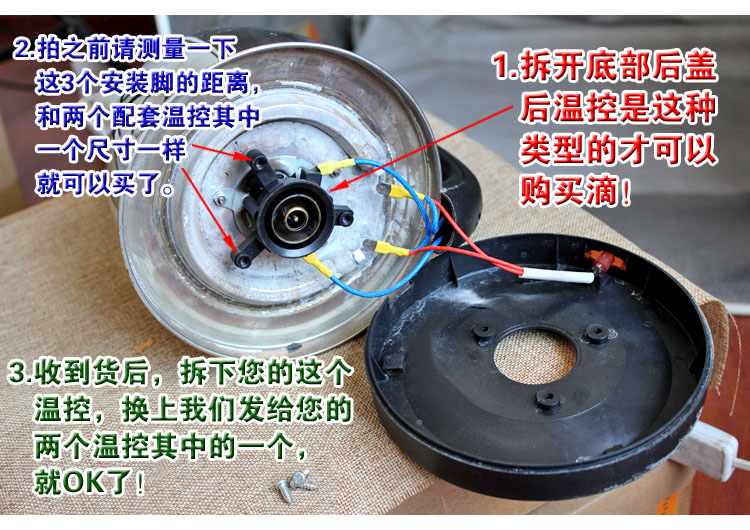 2.拍之前请测量一下这3个安装脚的距离，和两个配套温控其中一个尺寸一样就可以买了。

1.拆开底部后盖后温控是这种类型的才可以购买滴！

3.收到货后，拆下您的这个温控，换上我们发给您的两个温控其中的一个，就OK了！