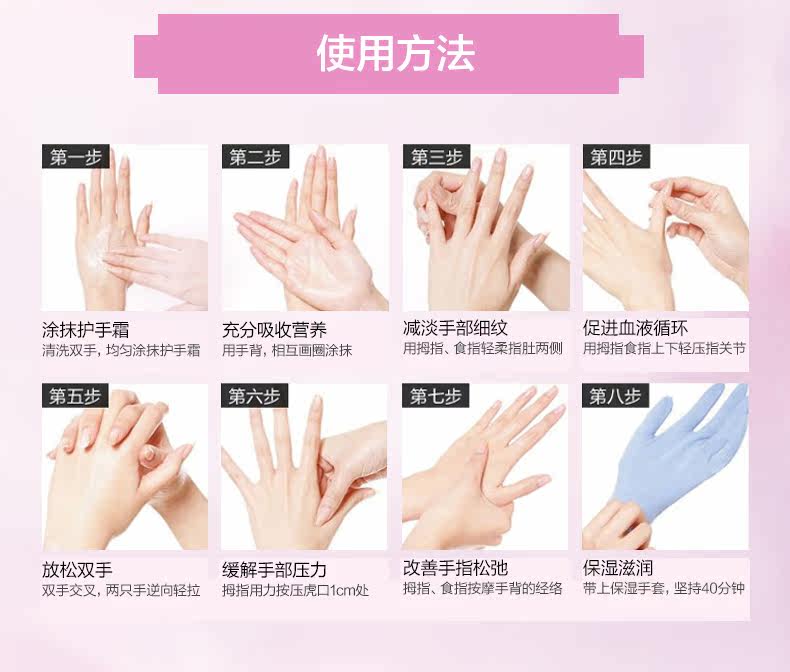 使用方法

第一步

涂抹护手霜
清洗双手，均匀涂抹护手霜

第二步

充分吸收营养
用手背，相互画圈涂抹

第三步

减淡手部细纹
用拇指、食指轻柔指肚两侧

第四步

促进血液循环
用拇指食指上下轻压指关节

第五步

放松双手
双手交叉，两只手逆向轻拉

第六步

缓解手部压力
拇指用力按压虎口1cm处

第七步

改善手指松弛
拇指、食指按摩手背的经络

第八步

保湿滋润
带上保湿手套，坚持40分钟