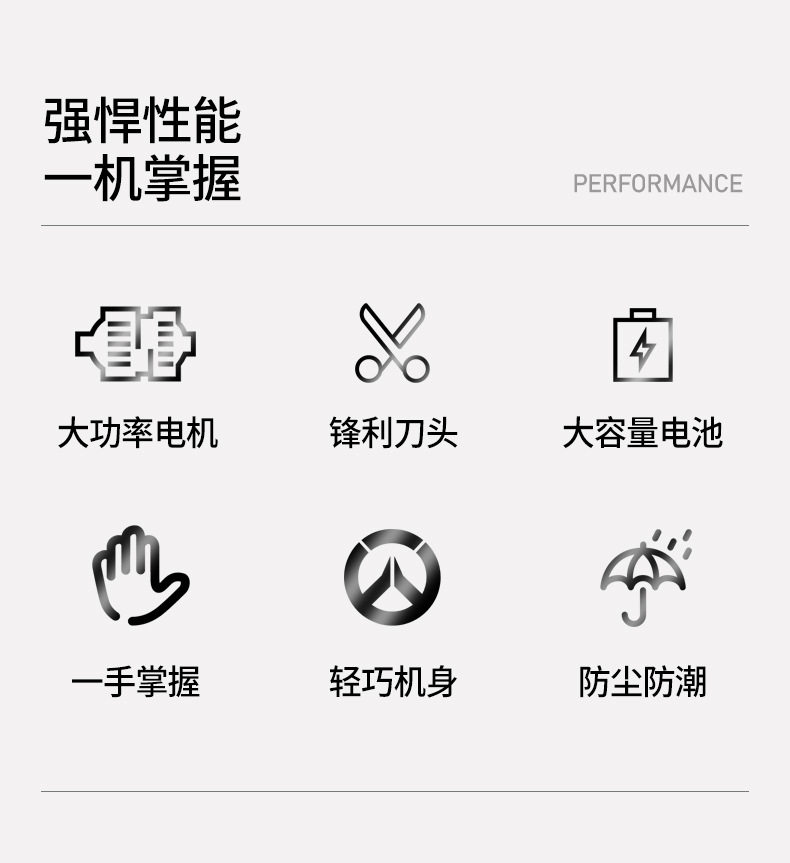 强悍性能
一机掌握

PERFORMANCE

大功率电机

锋利刀头

大容量电池

一手掌握

轻巧机身

防尘防潮