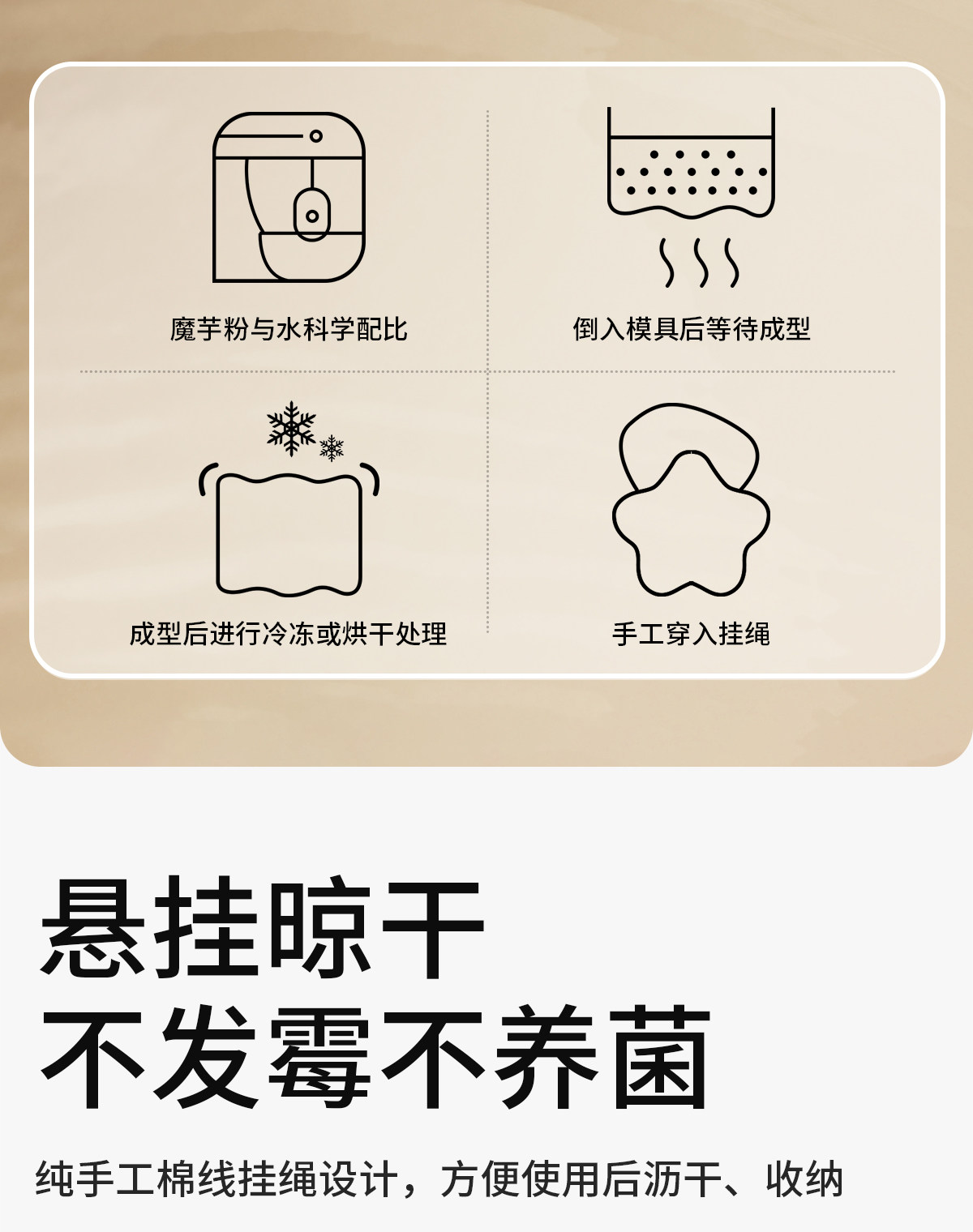 魔芋粉与水科学配比

倒入模具后等待成型

成型后进行冷冻或烘干处理

手工穿入挂绳

悬挂晾干
不发霉不养菌

纯手工棉线挂绳设计，方便使用后沥干、收纳