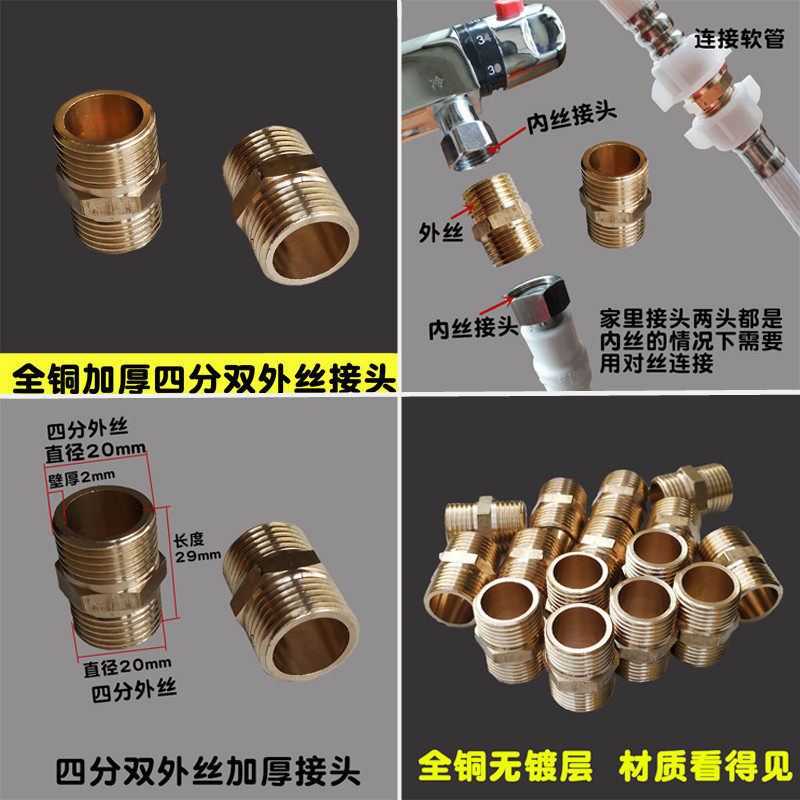 全铜加厚四分双外丝接头

连接软管

内丝接头

外丝

内丝接头

家里接头两头都是内丝的情况下需要用对丝连接

四分外丝
直径20mm

壁厚2mm

长度
29mm

直径20mm
四分外丝

四分双外丝加厚接头

全铜无镀层 材质看得见