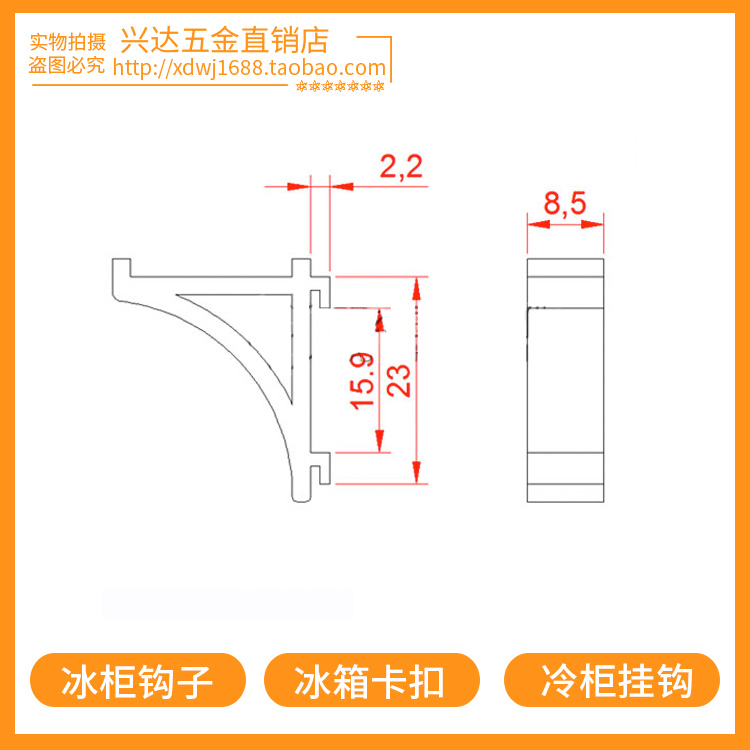 实物拍摄
盗图必究
兴达五金直销店
http://xdwj1688.taobao.com

2,2

8,5

15.9

23

冰柜钩子

冰箱卡扣

冷柜挂钩