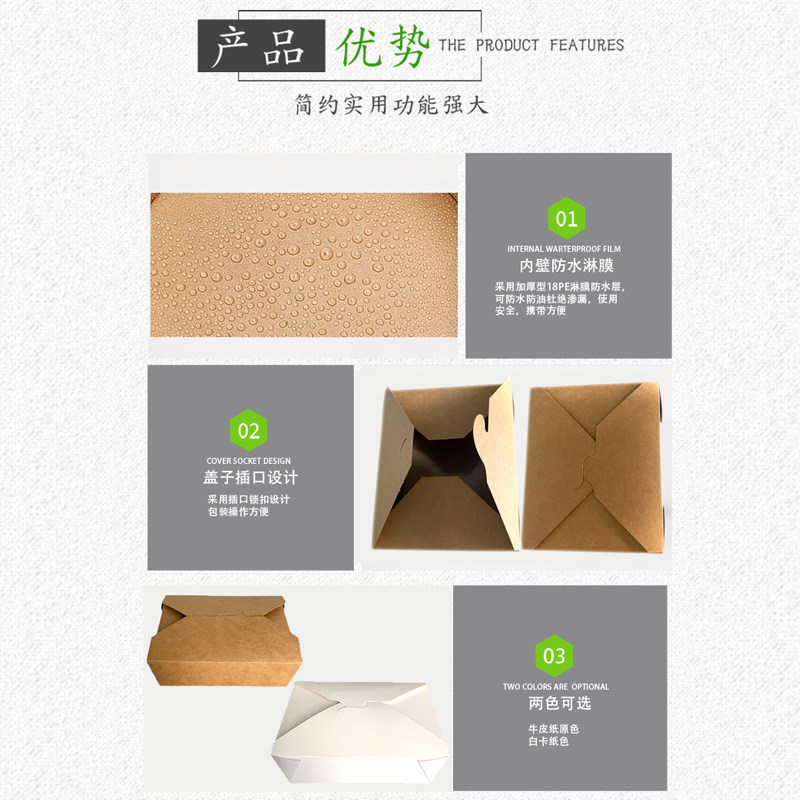 产品 优势 THE PRODUCT FEATURES

简约实用功能强大

01

INTERNAL WARTERPROOF FILM

内壁防水淋膜

采用加厚型18PE淋膜防水层，可防水防油杜绝渗漏，使用安全，携带方便

02

COVER SOCKET DESIGN

盖子插口设计

采用插口锁扣设计
包装操作方便

03

TWO COLORS ARE OPTIONAL

两色可选

牛皮纸原色
白卡纸色