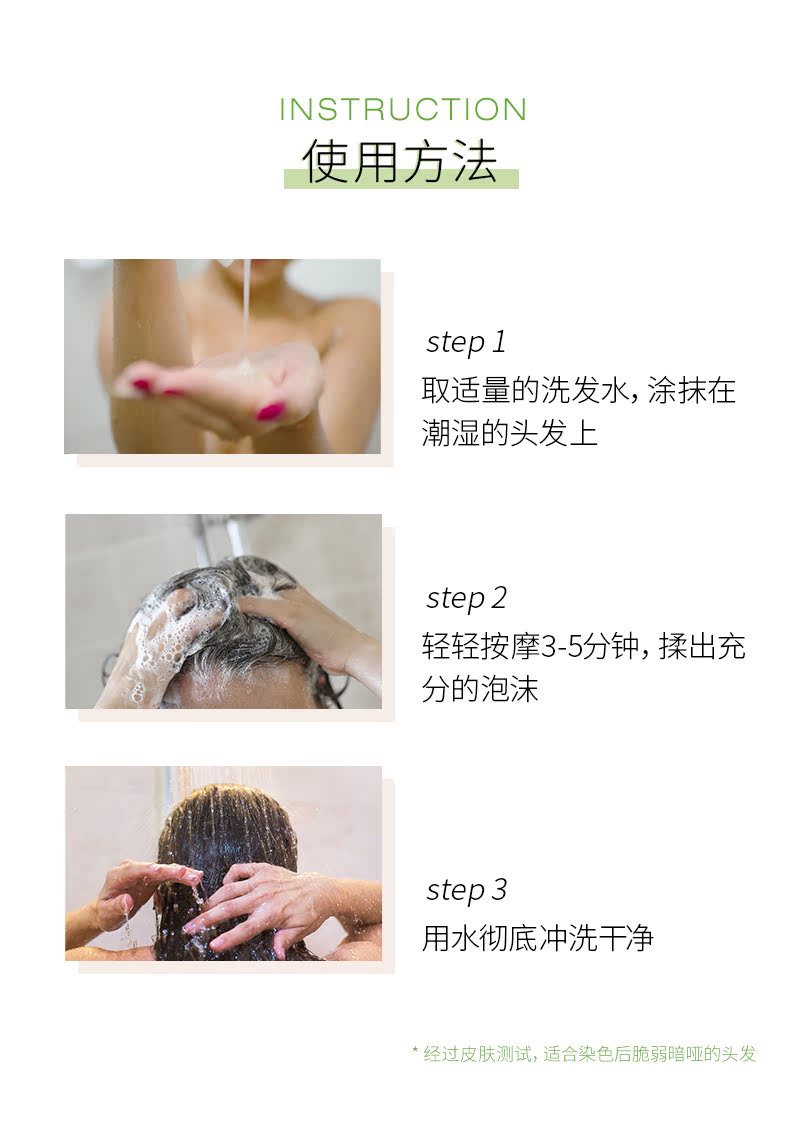 INSTRUCTION
使用方法

step 1
取适量的洗发水，涂抹在潮湿的头发上

step 2
轻轻按摩3-5分钟，揉出充分的泡沫

step 3
用水彻底冲洗干净

* 经过皮肤测试，适合染色后脆弱暗哑的头发