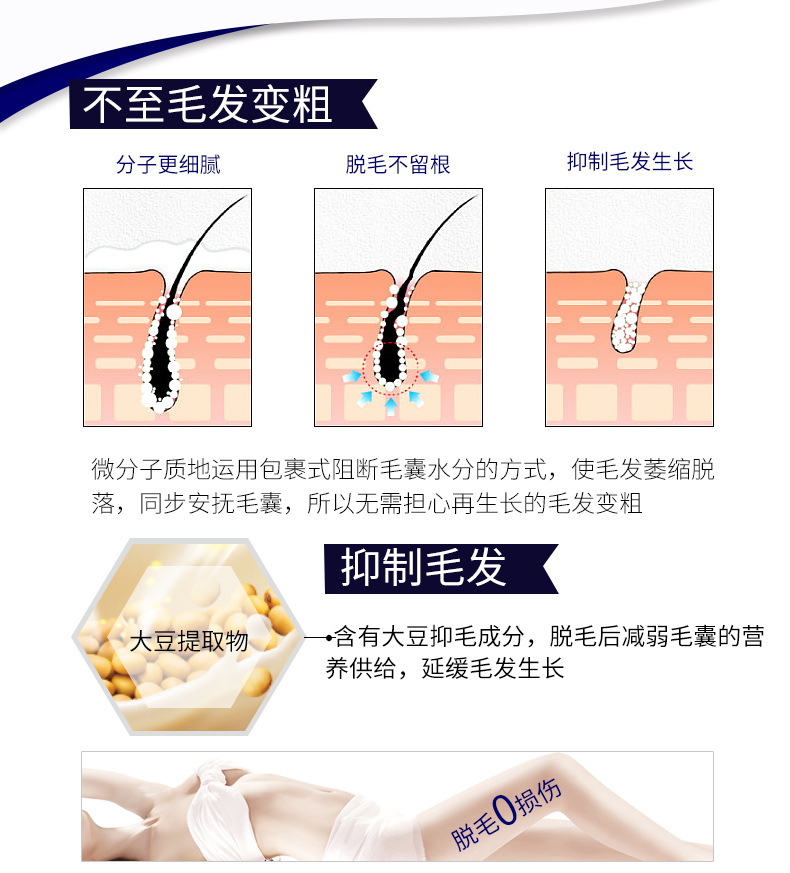 不至毛发变粗

分子更细腻

脱毛不留根

抑制毛发生长

微分子质地运用包裹式阻断毛囊水分的方式，使毛发萎缩脱落，同步安抚毛囊，所以无需担心再生长的毛发变粗

抑制毛发

大豆提取物

含有大豆抑毛成分，脱毛后减弱毛囊的营养供给，延缓毛发生长

脱毛0损伤