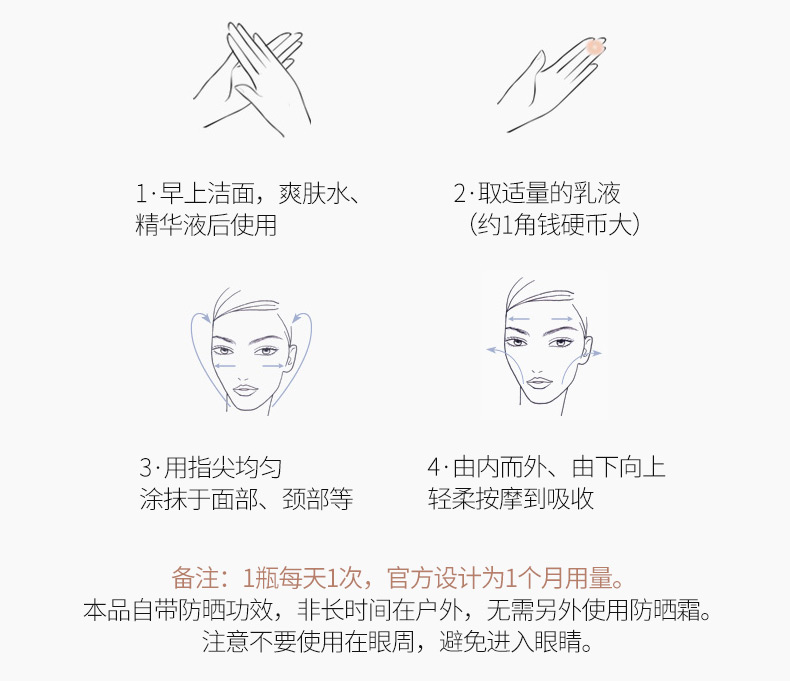 1·早上洁面，爽肤水、精华液后使用

2·取适量的乳液（约1角钱硬币大）

3·用指尖均匀涂抹于面部、颈部等

4·由内而外、由下向上轻柔按摩到吸收

备注：1瓶每天1次，官方设计为1个月用量。
本品自带防晒功效，非长时间在户外，无需另外使用防晒霜。
注意不要使用在眼周，避免进入眼睛。