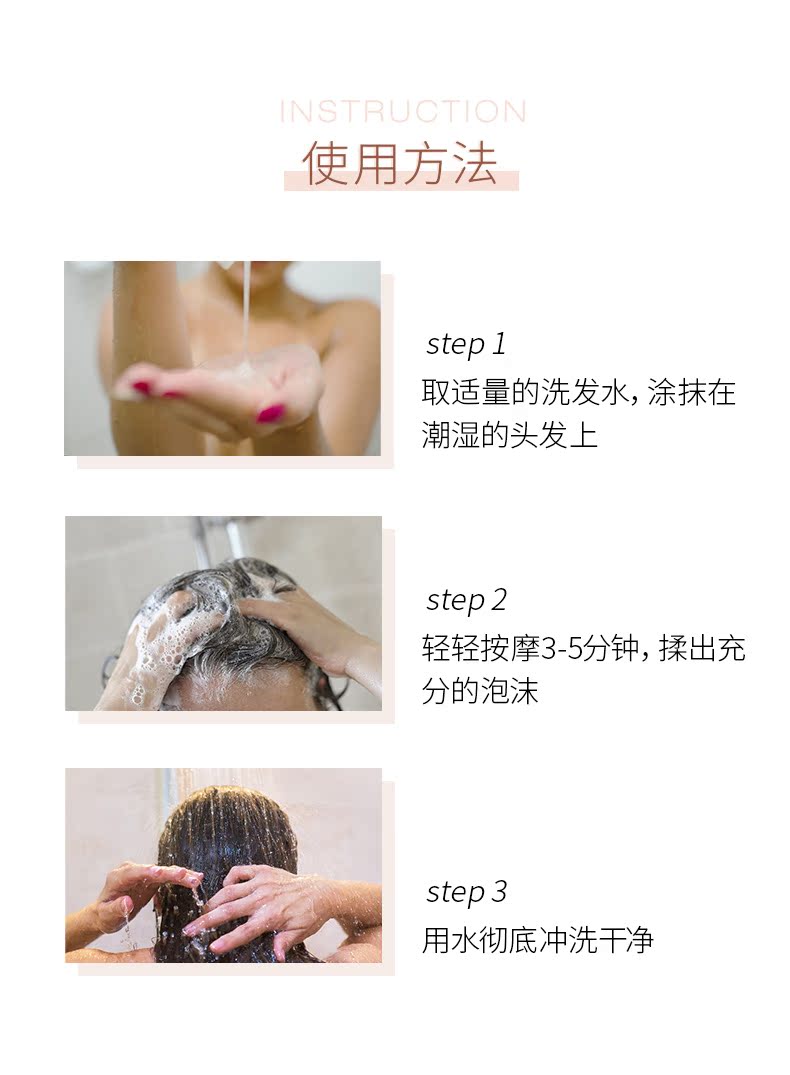 INSTRUCTION
使用方法

step 1
取适量的洗发水，涂抹在潮湿的头发上

step 2
轻轻按摩3-5分钟，揉出充分的泡沫

step 3
用水彻底冲洗干净