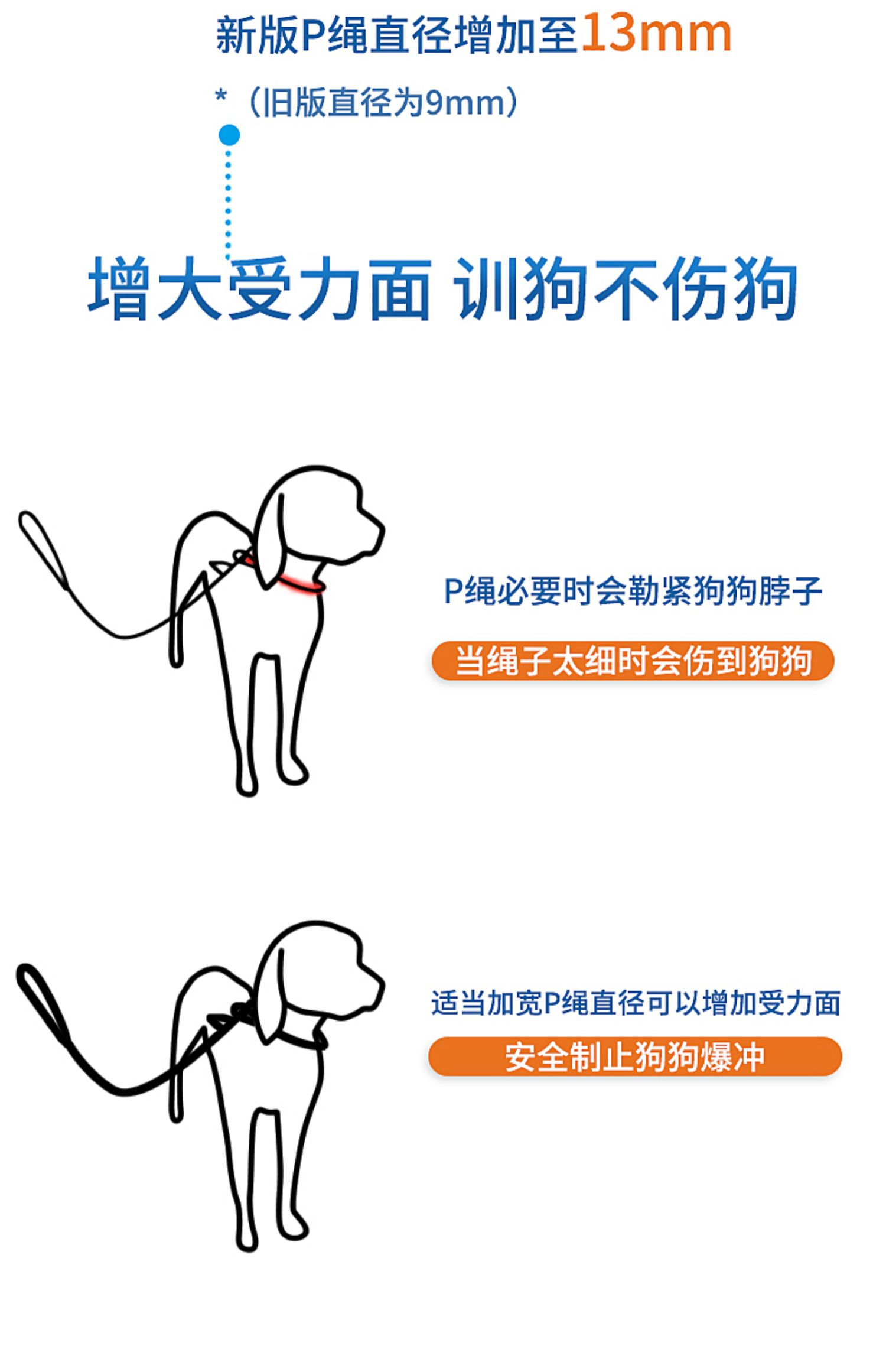 新版P绳直径增加至13mm

*（旧版直径为9mm）

增大受力面 训狗不伤狗

P绳必要时会勒紧狗狗脖子

当绳子太细时会伤到狗狗

适当加宽P绳直径可以增加受力面

安全制止狗狗爆冲