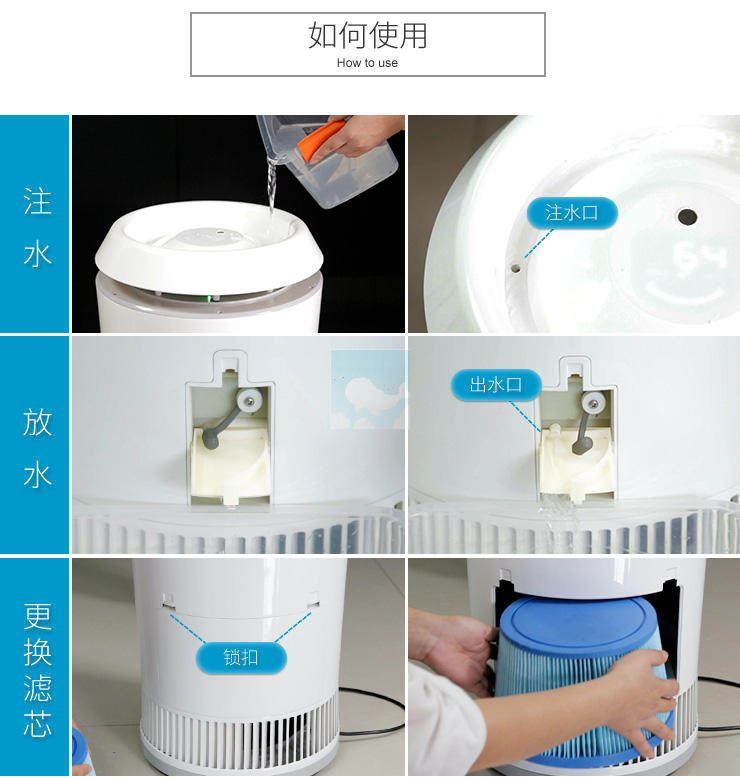 如何使用
How to use

注水

注水口

放水

出水口

更换滤芯

锁扣