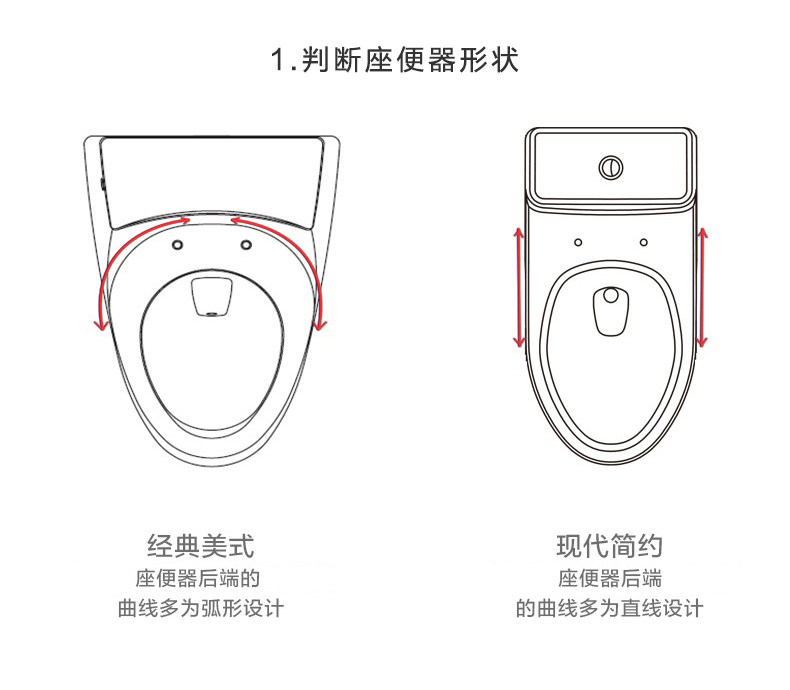 1.判断座便器形状

经典美式
座便器后端的
曲线多为弧形设计

现代简约
座便器后端
的曲线多为直线设计