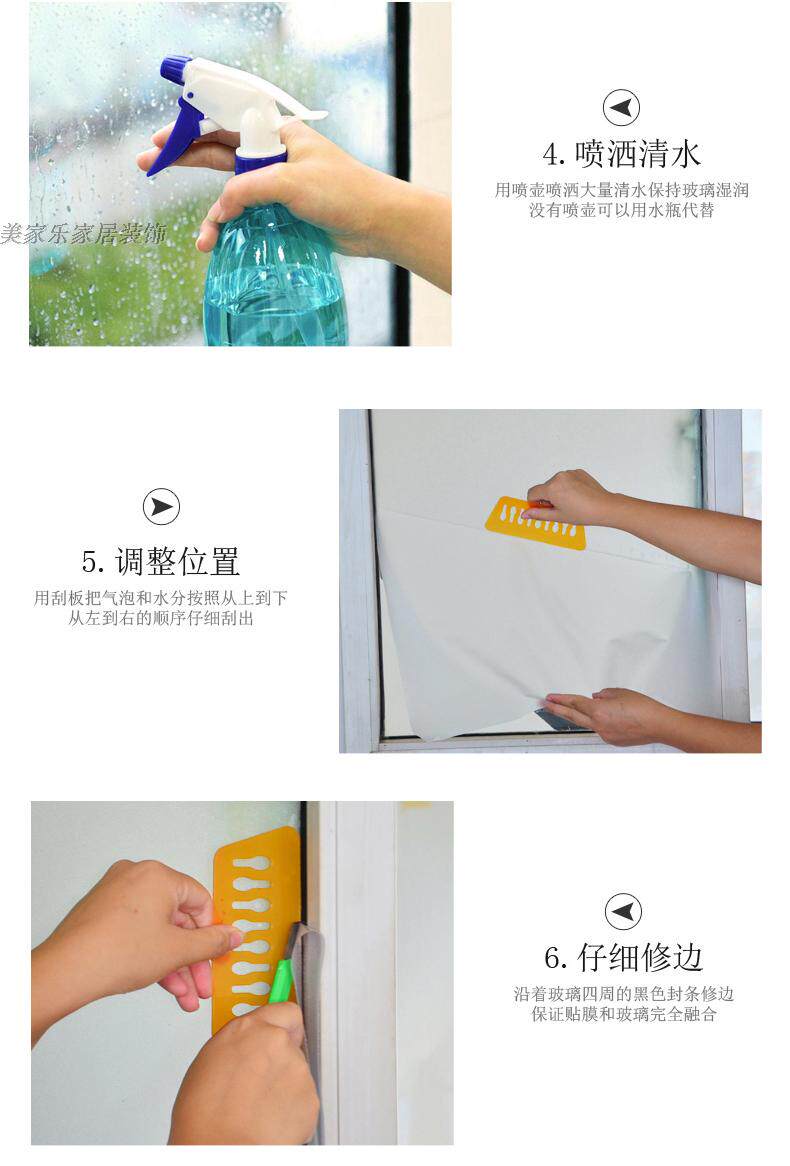 美家乐家居装饰

4. 喷洒清水

用喷壶喷洒大量清水保持玻璃湿润
没有喷壶可以用水瓶代替

5. 调整位置

用刮板把气泡和水分按照从上到下
从左到右的顺序仔细刮出

6. 仔细修边

沿着玻璃四周的黑色封条修边
保证贴膜和玻璃完全融合