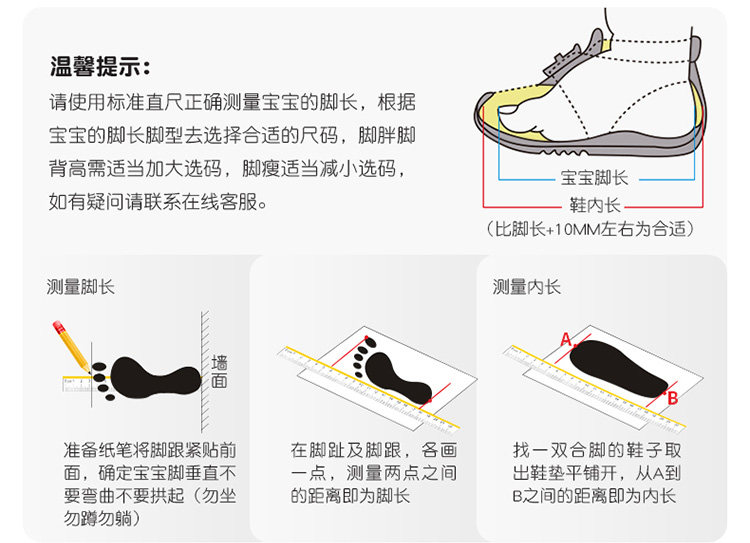 温馨提示：
请使用标准直尺正确测量宝宝的脚长，根据宝宝的脚长脚型去选择合适的尺码，脚胖脚背高需适当加大选码，脚瘦适当减小选码，如有疑问请联系在线客服。

宝宝脚长
鞋内长
（比脚长+10MM左右为合适）

测量脚长

墙面

准备纸笔将脚跟紧贴前面，确定宝宝脚垂直不要弯曲不要拱起（勿坐勿蹲勿躺）

在脚趾及脚跟，各画一点，测量两点之间的距离即为脚长

测量内长

A
B

找一双合脚的鞋子取出鞋垫平铺开，从A到B之间的距离即为内长