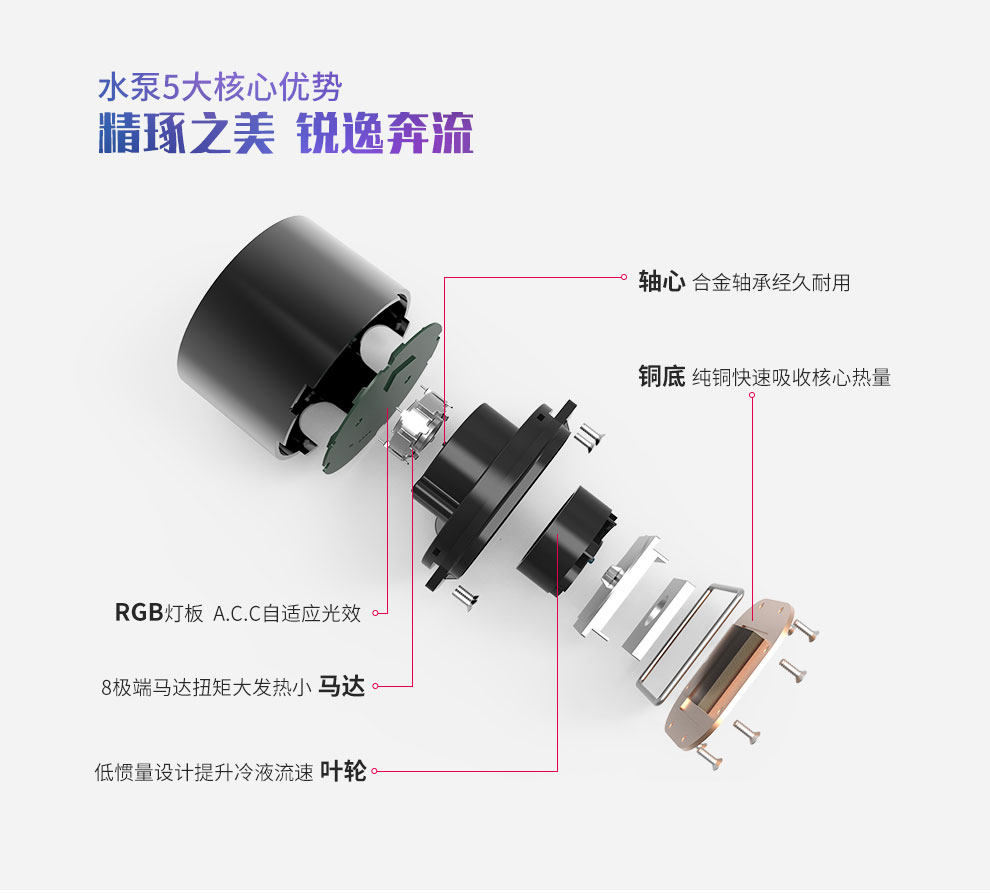 水泵5大核心优势
精琢之美 锐逸奔流

轴心 合金轴承经久耐用

铜底 纯铜快速吸收核心热量

RGB灯板 A.C.C自适应光效

8极端马达扭矩大发热小 马达

低惯量设计提升冷液流速 叶轮