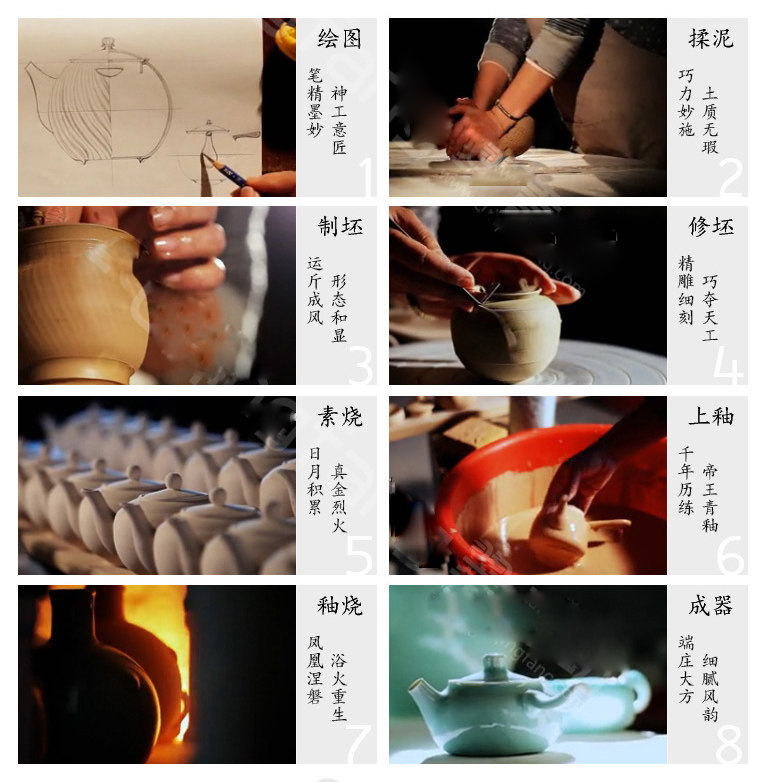 绘图

神工意匠
笔精墨妙

1

揉泥

土质无瑕
巧力妙施

2

制坯

形态和显
运斤成风

3

修坯

巧夺天工
精雕细刻

4

素烧

真金烈火
日月积累

5

上釉

帝王青釉
千年历练

6

釉烧

浴火重生
凤凰涅磐

7

成器

细腻风韵
端庄大方

8