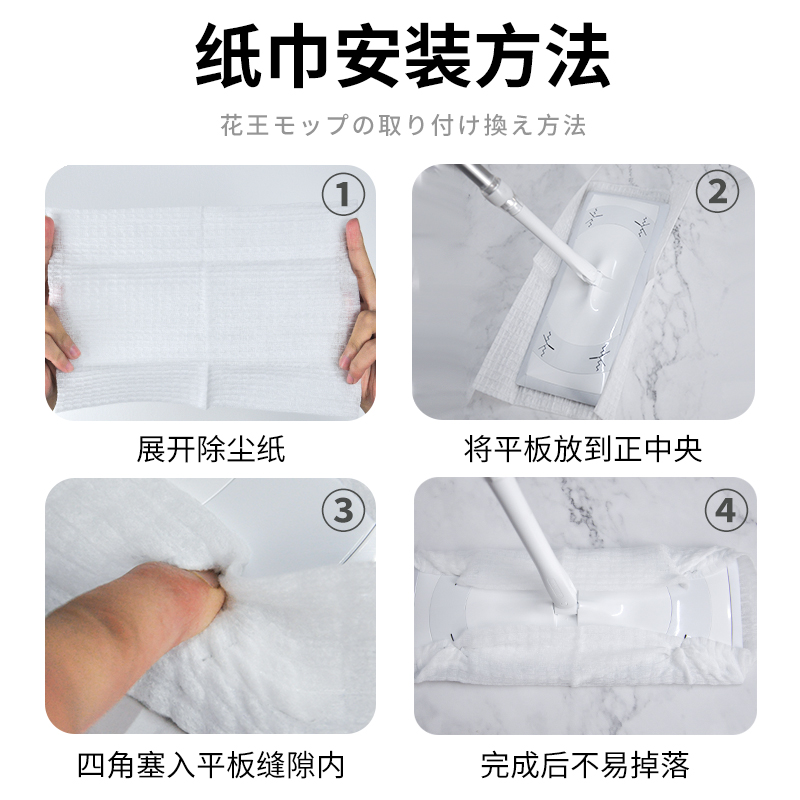 纸巾安装方法

花王モップの取り付け換え方法

①

展开除尘纸

②

将平板放到正中央

③

四角塞入平板缝隙内

④

完成后不易掉落