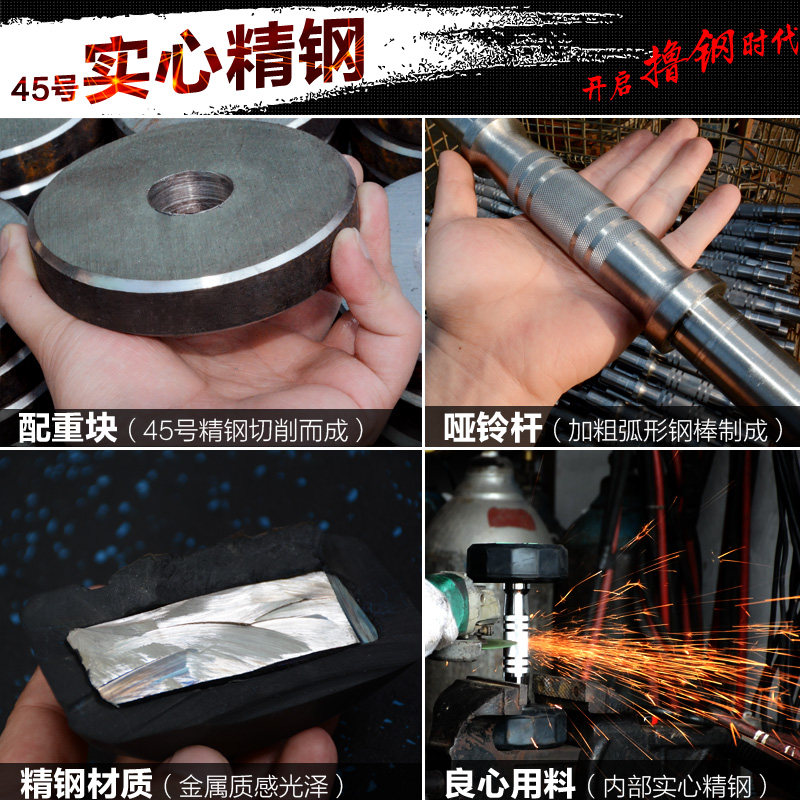 45号实心精钢

开启撸钢时代

配重块（45号精钢切削而成）

哑铃杆（加粗弧形钢棒制成）

精钢材质（金属质感光泽）

良心用料（内部实心精钢）