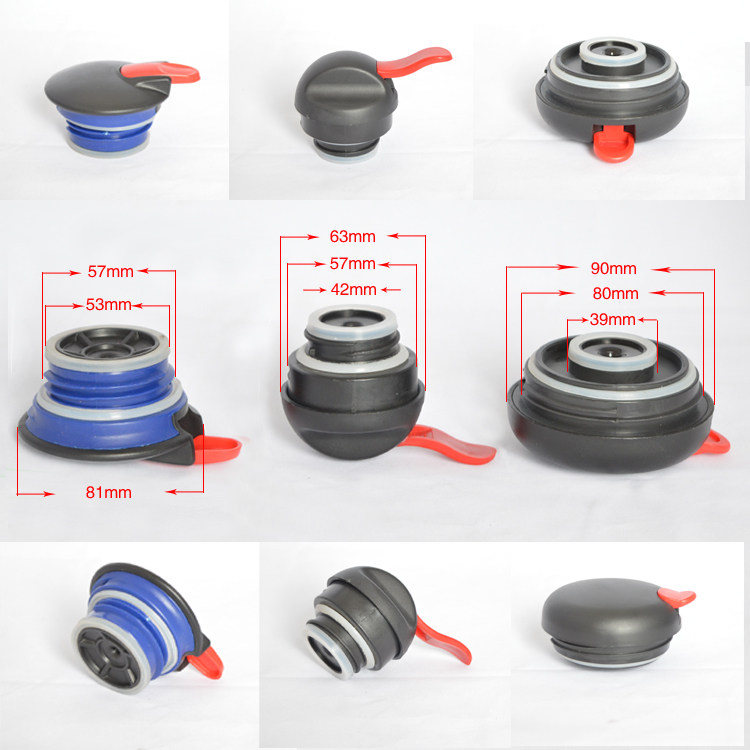 57mm
53mm
81mm
63mm
57mm
42mm
90mm
80mm
39mm