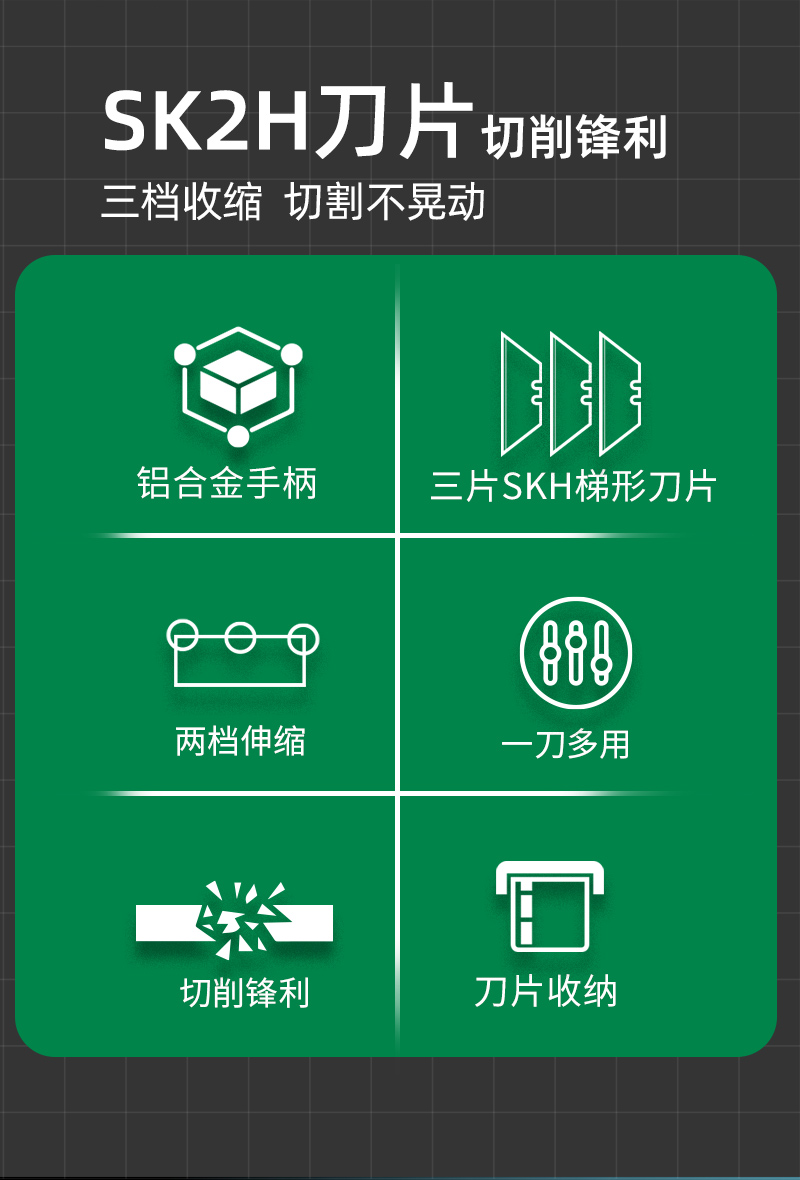 SK2H刀片 切削锋利

三档收缩 切割不晃动

铝合金手柄

三片SKH梯形刀片

两档伸缩

一刀多用

切削锋利

刀片收纳