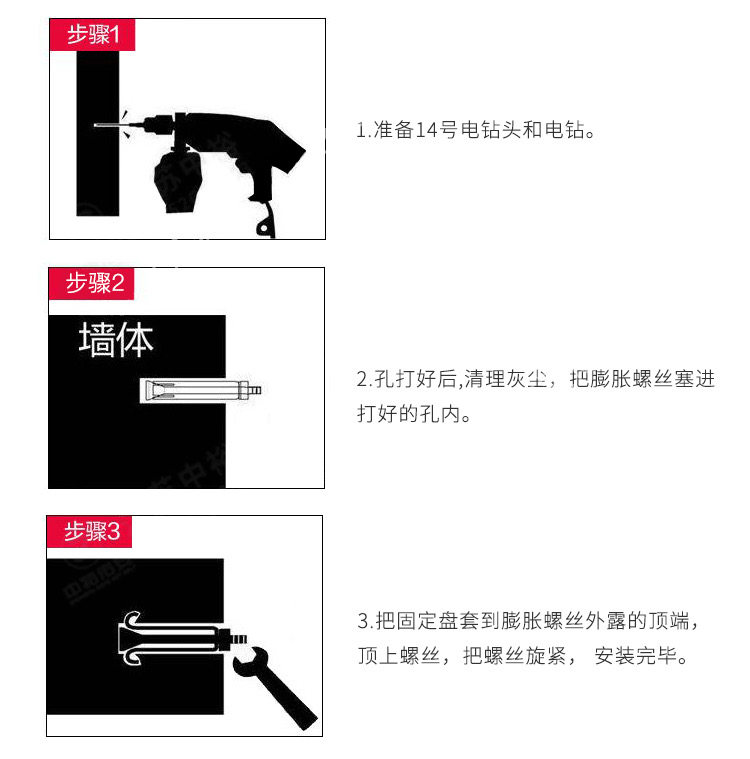 步骤1

1.准备14号电钻头和电钻。

步骤2

墙体

2.孔打好后,清理灰尘，把膨胀螺丝塞进打好的孔内。

步骤3

3.把固定盘套到膨胀螺丝外露的顶端，顶上螺丝，把螺丝旋紧， 安装完毕。