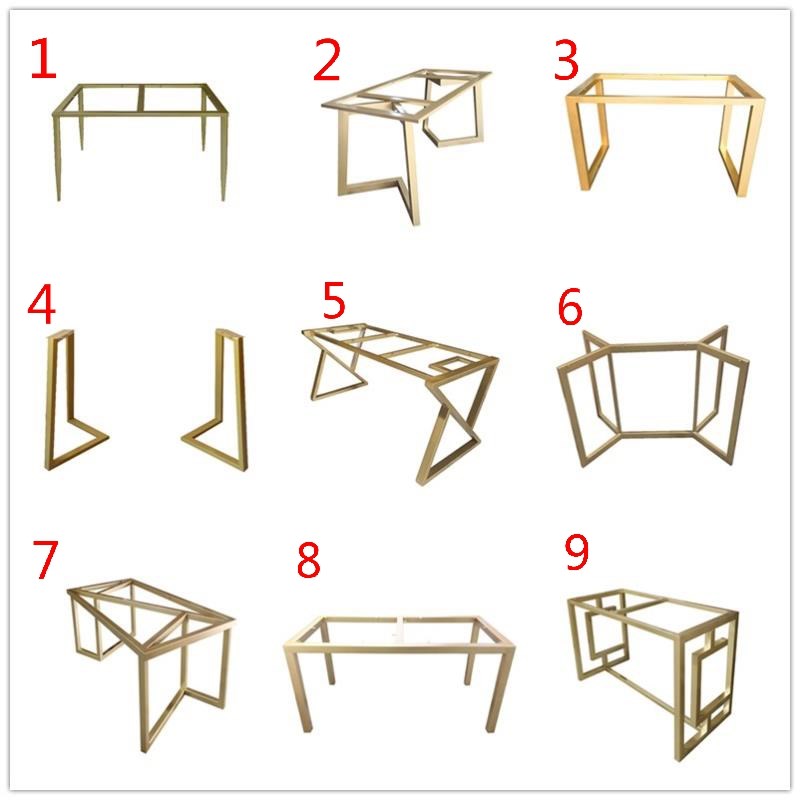 1
2
3
4
5
6
7
8
9