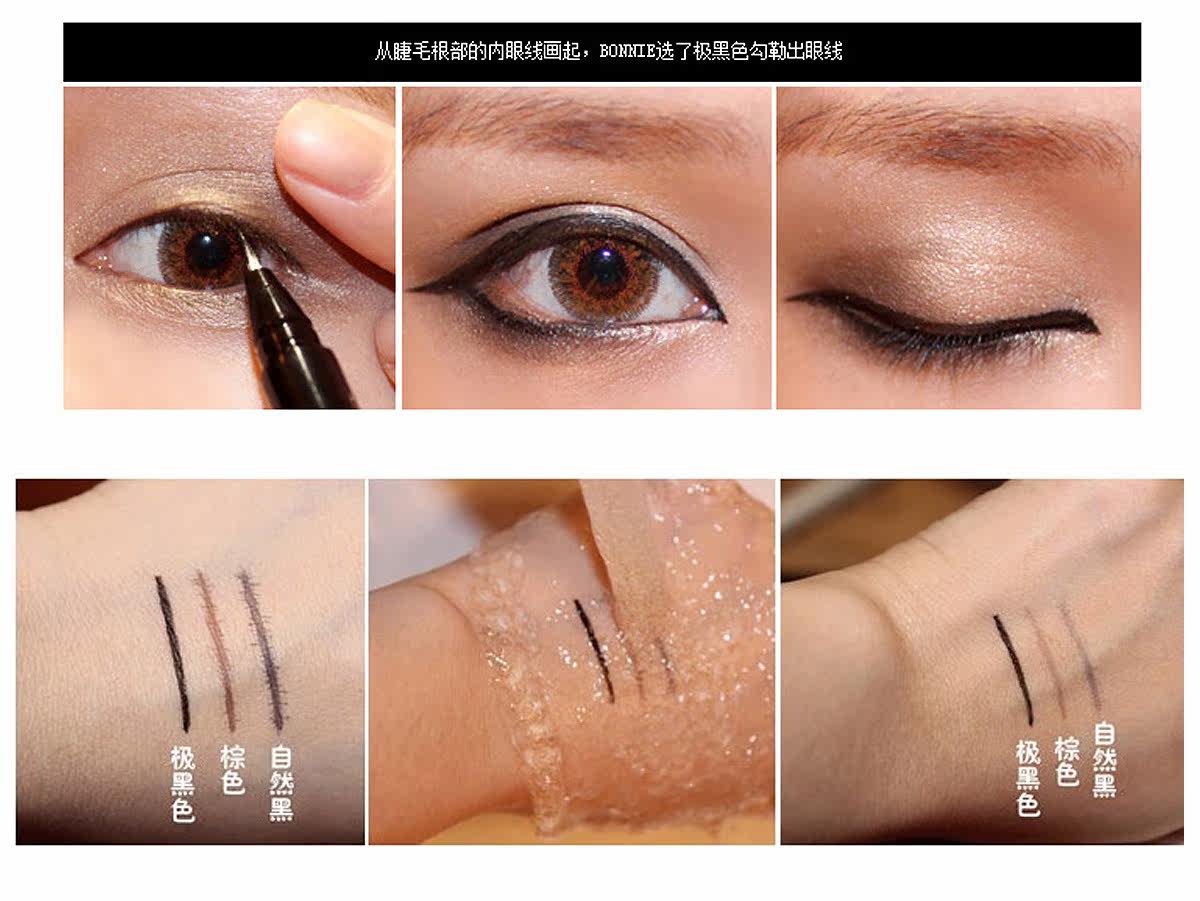 从睫毛根部的内眼线画起，BONNIE选了极黑色勾勒出眼线

极黑色 棕色 自然黑

极黑色 棕色 自然黑