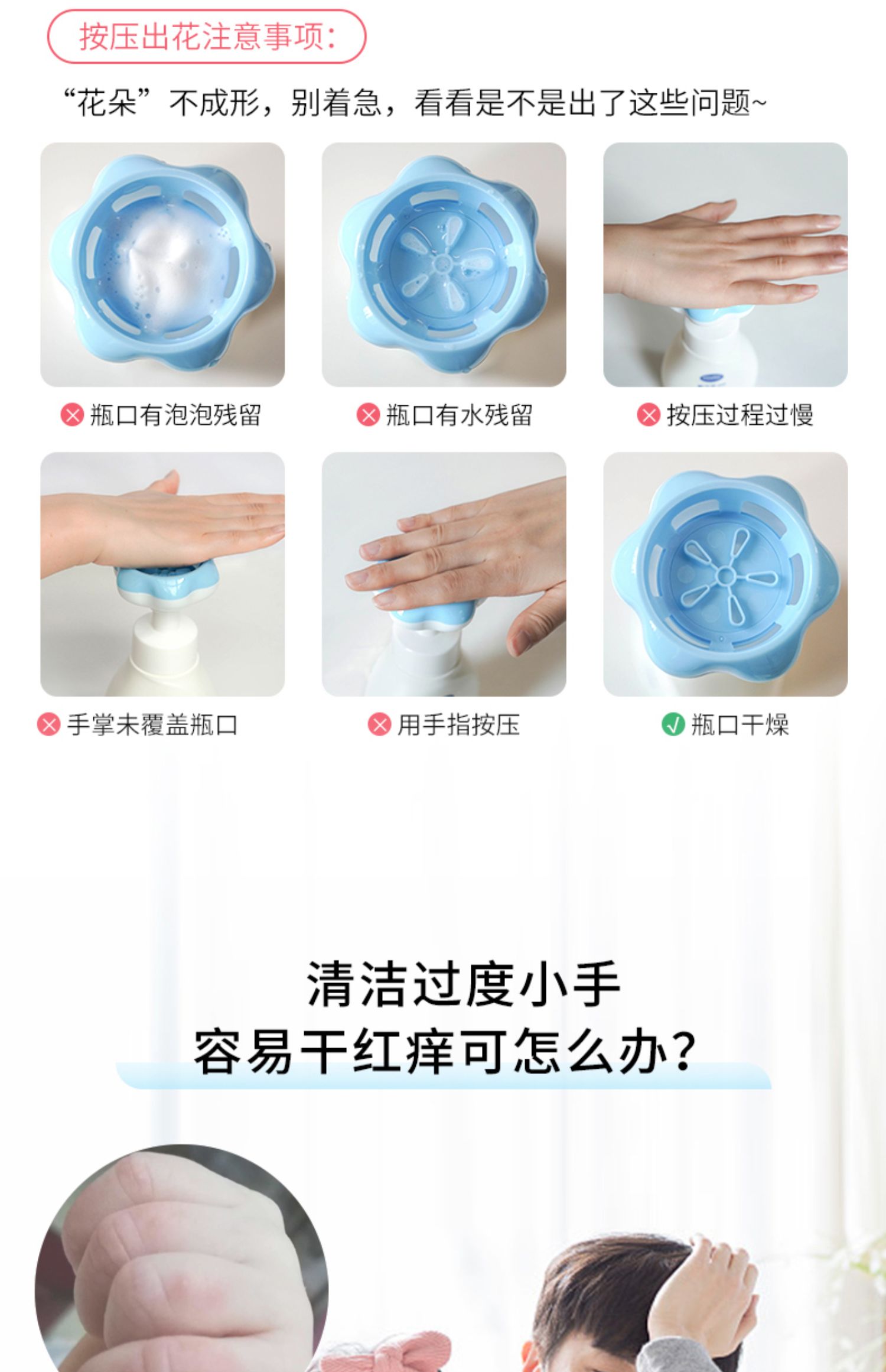 按压出花注意事项:

“花朵”不成形，别着急，看看是不是出了这些问题~

瓶口有泡泡残留

瓶口有水残留

按压过程过慢

手掌未覆盖瓶口

用手指按压

瓶口干燥

清洁过度小手
容易干红痒可怎么办?