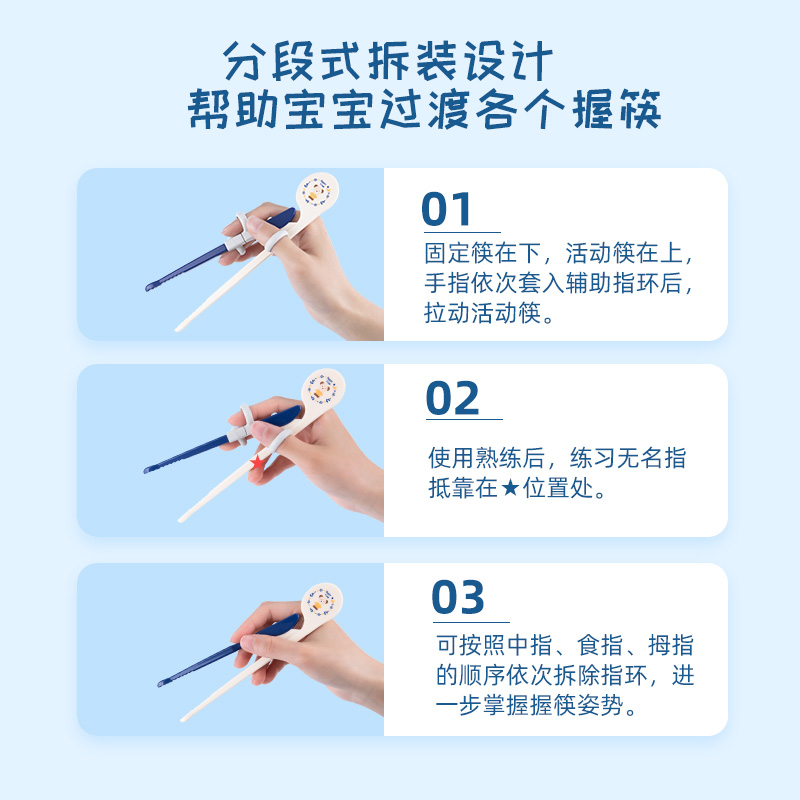 分段式拆装设计
帮助宝宝过渡各个握筷

01
固定筷在下，活动筷在上，手指依次套入辅助指环后，拉动活动筷。

02
使用熟练后，练习无名指抵靠在★位置处。

03
可按照中指、食指、拇指的顺序依次拆除指环，进一步掌握握筷姿势。