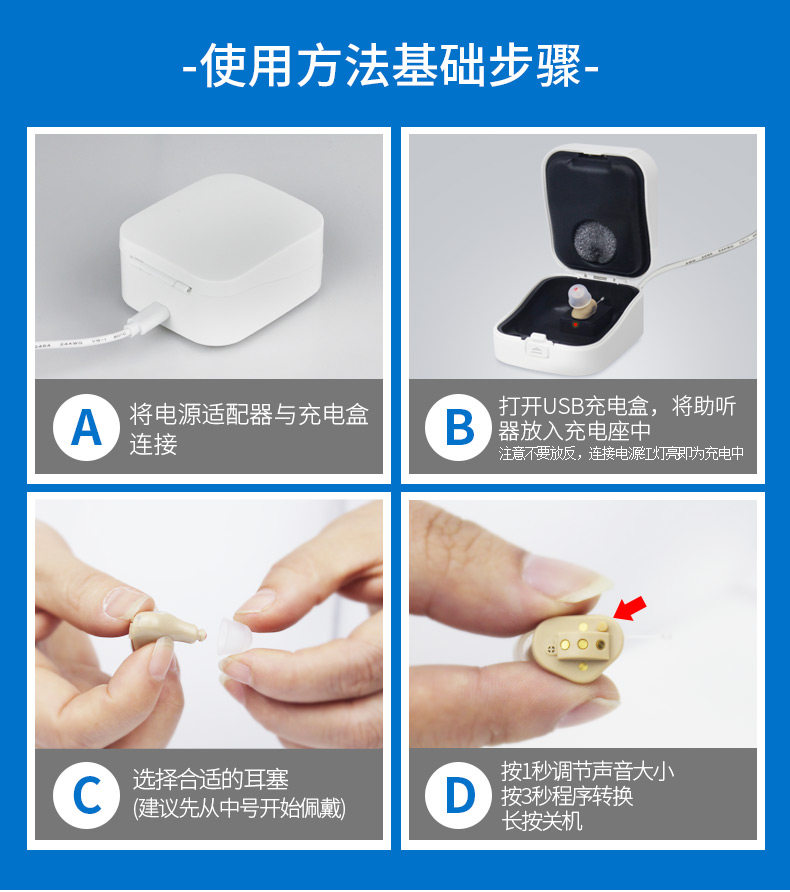 -使用方法基础步骤-

A 将电源适配器与充电盒连接

B 打开USB充电盒，将助听器放入充电座中
注意不要放反，连接电源红灯亮即为充电中

C 选择合适的耳塞
(建议先从中号开始佩戴)

D 按1秒调节声音大小
按3秒程序转换
长按关机