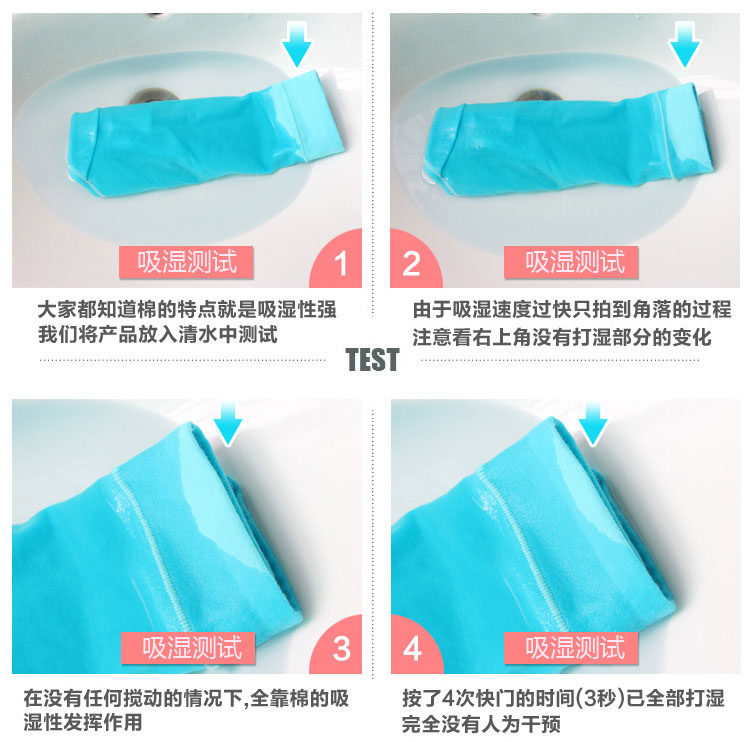 吸湿测试

1

大家都知道棉的特点就是吸湿性强
我们将产品放入清水中测试

2

吸湿测试

由于吸湿速度过快只拍到角落的过程
注意看右上角没有打湿部分的变化

TEST

吸湿测试

3

在没有任何搅动的情况下,全靠棉的吸湿性发挥作用

4

吸湿测试

按了4次快门的时间(3秒)已全部打湿
完全没有人为干预