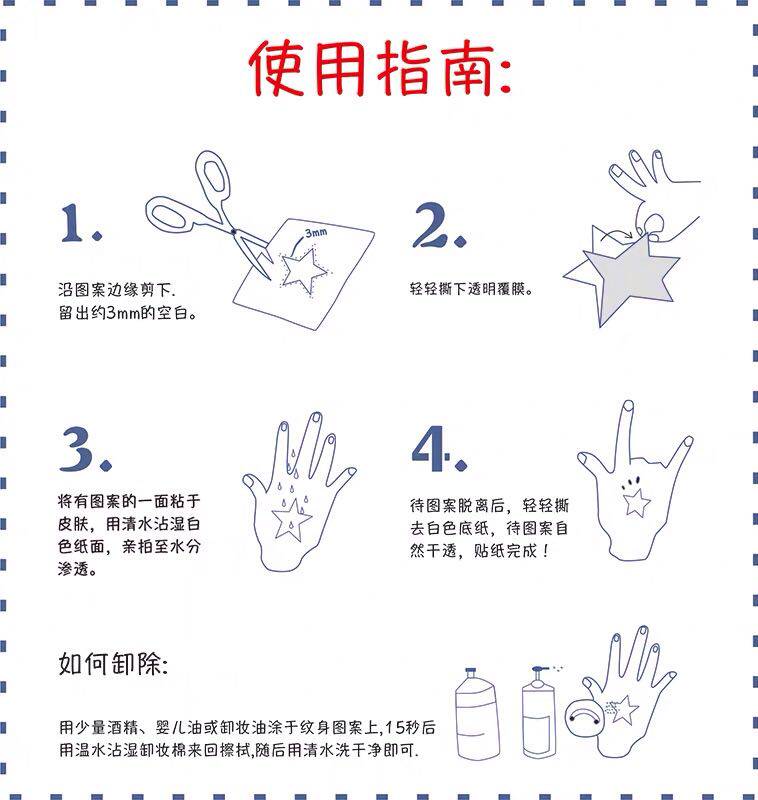 使用指南:

1.

3mm

沿图案边缘剪下.
留出约3mm的空白。

2.

轻轻撕下透明覆膜。

3.

将有图案的一面粘于皮肤，用清水沾湿白色纸面，亲拍至水分渗透。

4.

待图案脱离后，轻轻撕去白色底纸，待图案自然干透，贴纸完成！

如何卸除:

用少量酒精、婴儿油或卸妆油涂于纹身图案上,15秒后用温水沾湿卸妆棉来回擦拭,随后用清水洗干净即可.