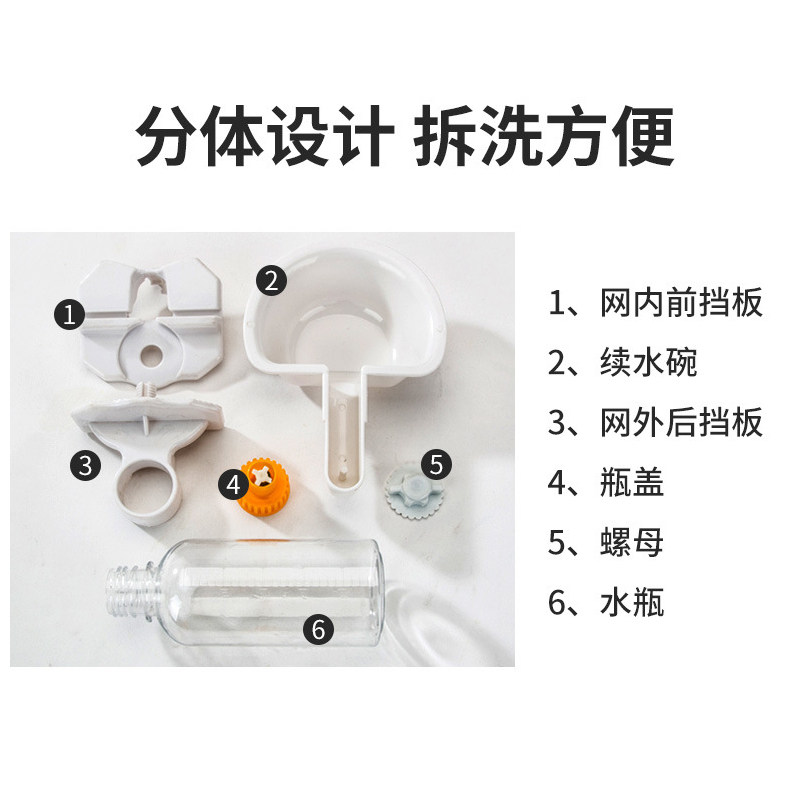 分体设计 拆洗方便

1

2

3

4

5

6

1、网内前挡板

2、续水碗

3、网外后挡板

4、瓶盖

5、螺母

6、水瓶