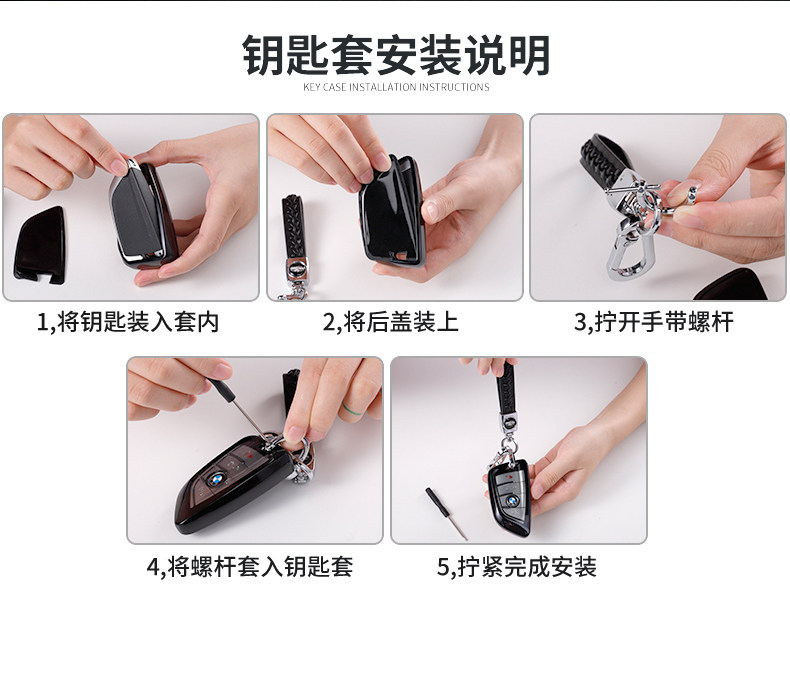 钥匙套安装说明

KEY CASE INSTALLATION INSTRUCTIONS

1,将钥匙装入套内

2,将后盖装上

3,拧开手带螺杆

4,将螺杆套入钥匙套

5,拧紧完成安装