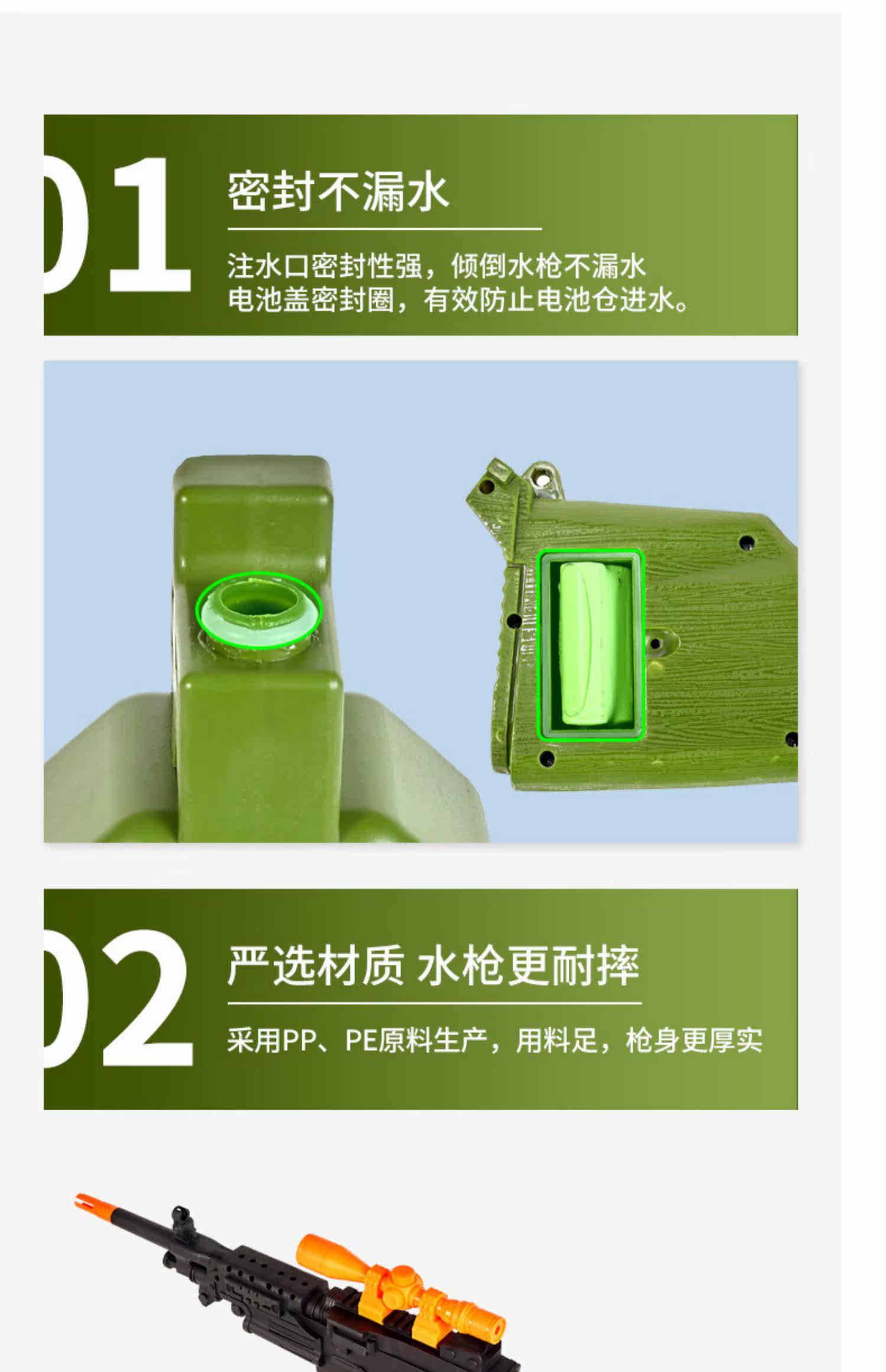 01

密封不漏水

注水口密封性强，倾倒水枪不漏水
电池盖密封圈，有效防止电池仓进水。

02

严选材质 水枪更耐摔

采用PP、PE原料生产，用料足，枪身更厚实