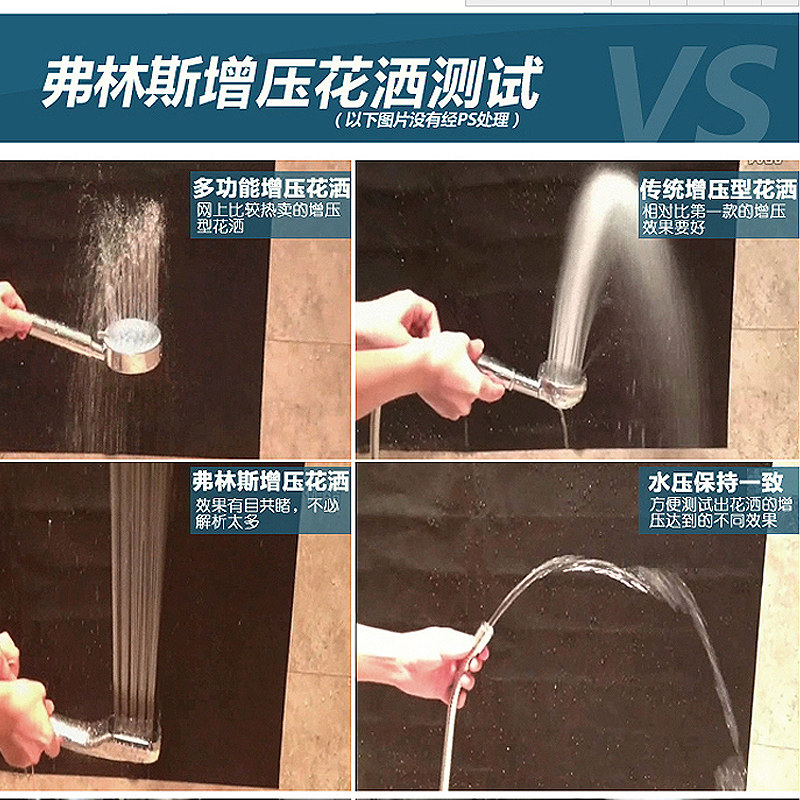 弗林斯增压花洒测试
（以下图片没有经PS处理）
VS

多功能增压花洒
网上比较热卖的增压型花洒

传统增压型花洒
相对比第一款的增压效果要好

弗林斯增压花洒
效果有目共睹，不必解析太多

水压保持一致
方便测试出花洒的增压达到的不同效果