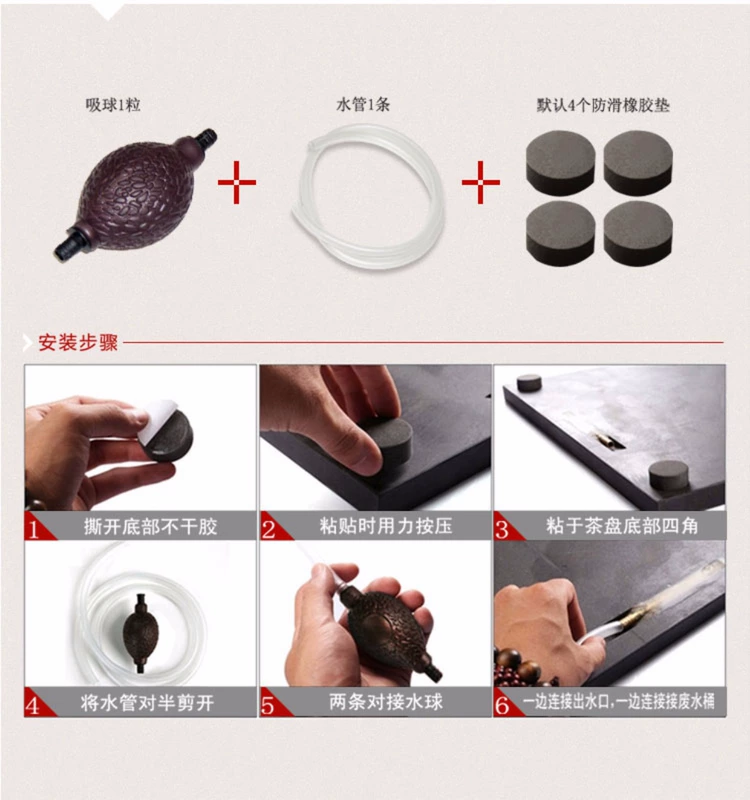 吸球1粒

水管1条

默认4个防滑橡胶垫

安装步骤

1 撕开底部不干胶

2 粘贴时用力按压

3 粘于茶盘底部四角

4 将水管对半剪开

5 两条对接水球

6 一边连接出水口,一边连接接废水桶