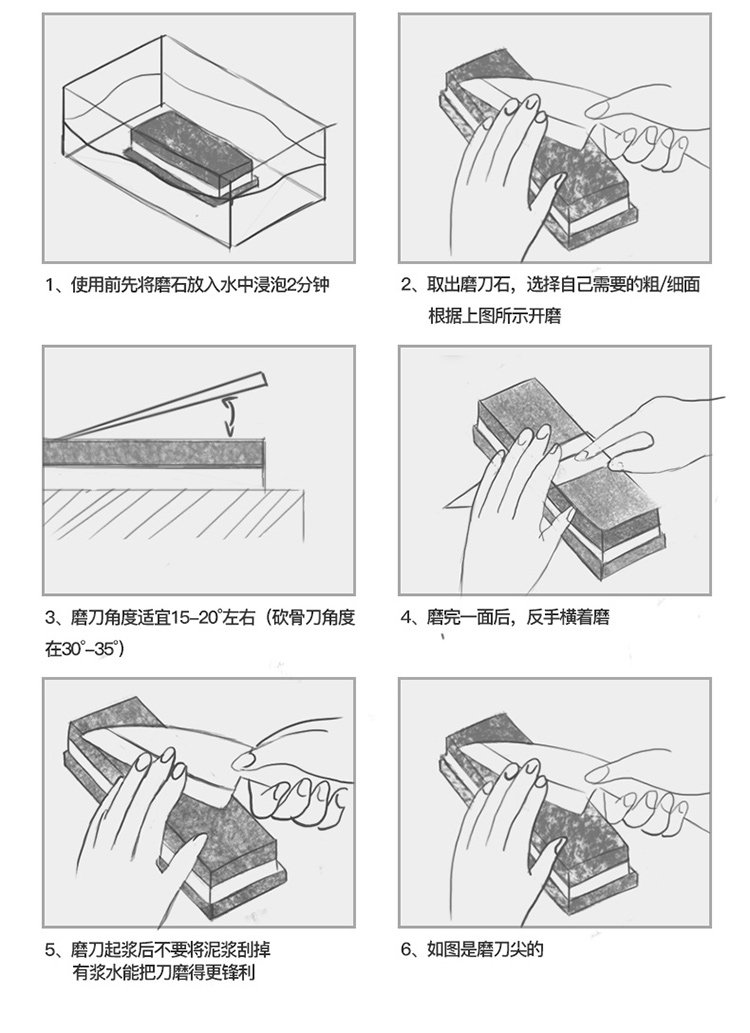 1、使用前先将磨石放入水中浸泡2分钟

2、取出磨刀石，选择自己需要的粗/细面根据上图所示开磨

3、磨刀角度适宜15–20°左右（砍骨刀角度在30°–35°）

4、磨完一面后，反手横着磨

5、磨刀起浆后不要将泥浆刮掉有浆水能把刀磨得更锋利

6、如图是磨刀尖的