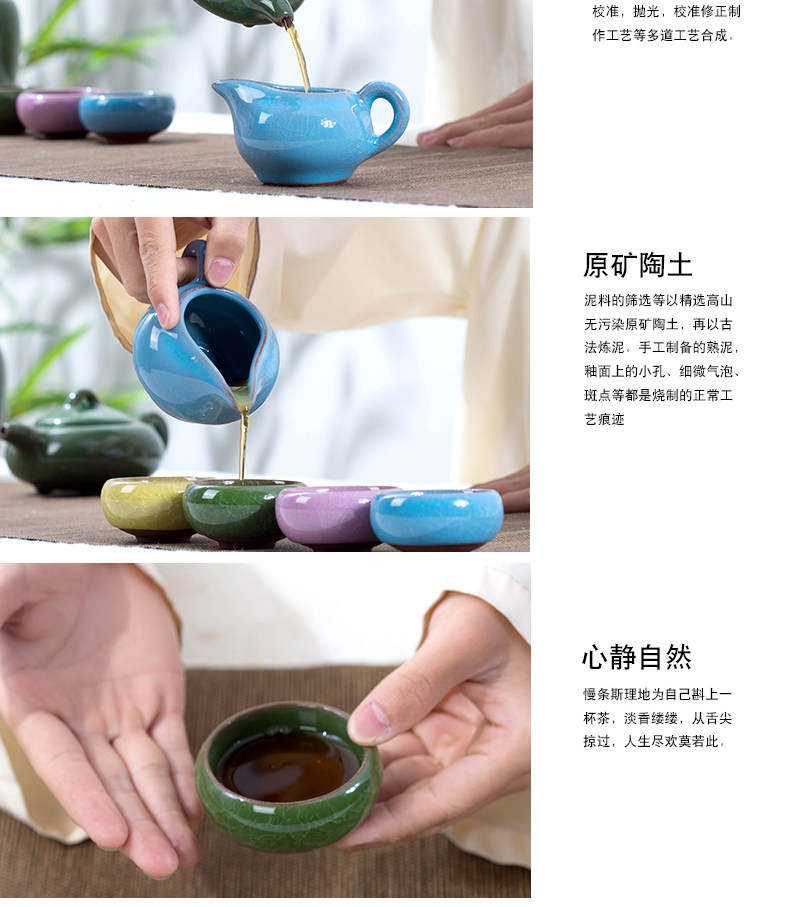 校准，抛光，校准修正制作工艺等多道工艺合成。

原矿陶土

泥料的筛选等以精选高山无污染原矿陶土，再以古法炼泥。手工制备的熟泥，釉面上的小孔、细微气泡、斑点等都是烧制的正常工艺痕迹

心静自然

慢条斯理地为自己斟上一杯茶，淡香缕缕，从舌尖掠过，人生尽欢莫若此。