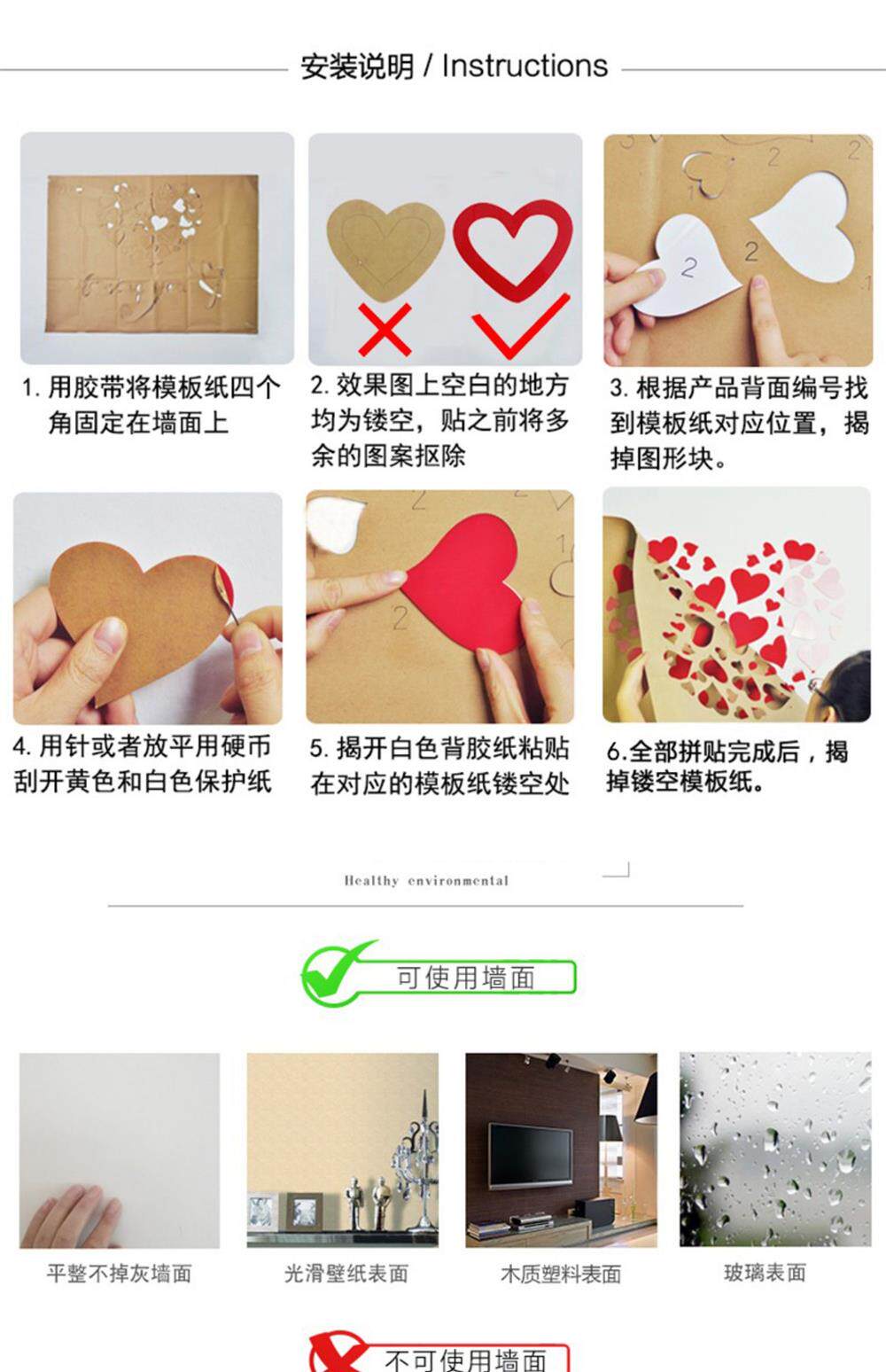 安装说明 / Instructions

1. 用胶带将模板纸四个角固定在墙面上

2. 效果图上空白的地方均为镂空，贴之前将多余的图案抠除

3. 根据产品背面编号找到模板纸对应位置，揭掉图形块。

4. 用针或者放平用硬币刮开黄色和白色保护纸

5. 揭开白色背胶纸粘贴在对应的模板纸镂空处

6.全部拼贴完成后，揭掉镂空模板纸。

Healthy environmental

可使用墙面

平整不掉灰墙面

光滑壁纸表面

木质塑料表面

玻璃表面

不可使用墙面