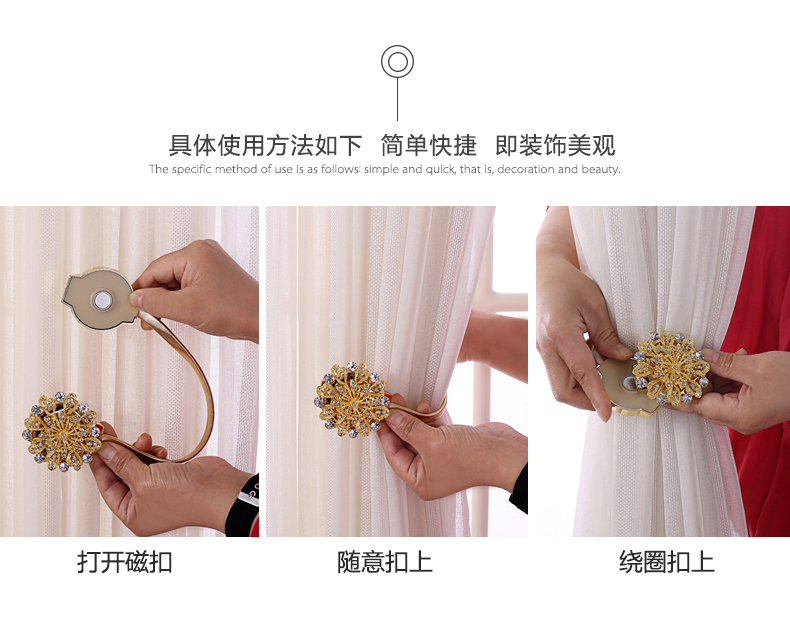 具体使用方法如下 简单快捷 即装饰美观
The specific method of use is as follows: simple and quick, that is, decoration and beauty.

打开磁扣

随意扣上

绕圈扣上