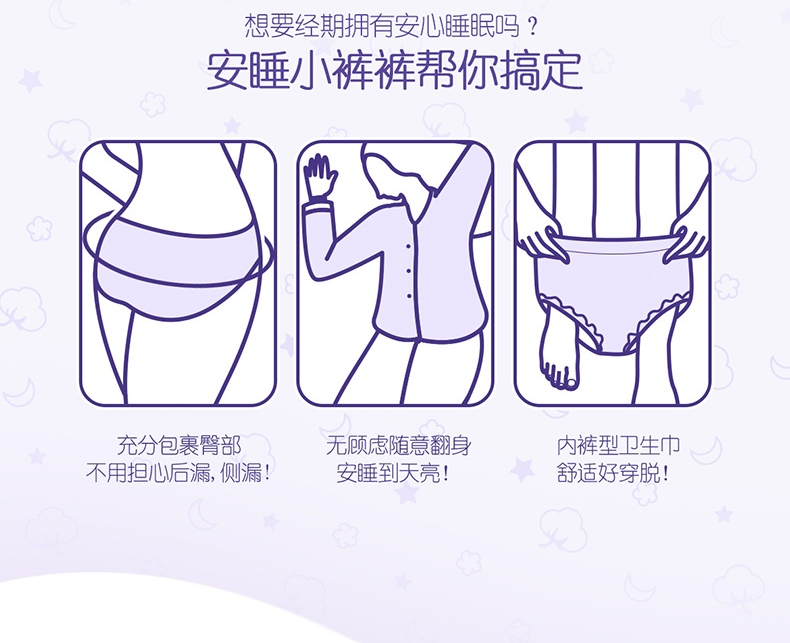 想要经期拥有安心睡眠吗？
安睡小裤裤帮你搞定

充分包裹臀部
不用担心后漏，侧漏！

无顾虑随意翻身
安睡到天亮！

内裤型卫生巾
舒适好穿脱！