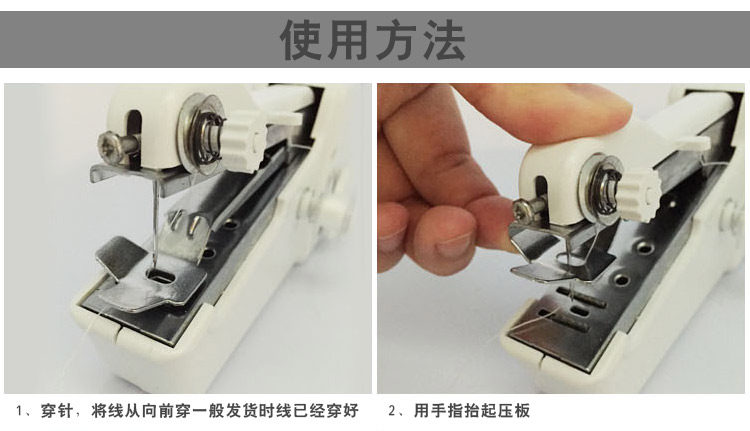 使用方法

1、穿针，将线从向前穿一般发货时线已经穿好

2、用手指抬起压板