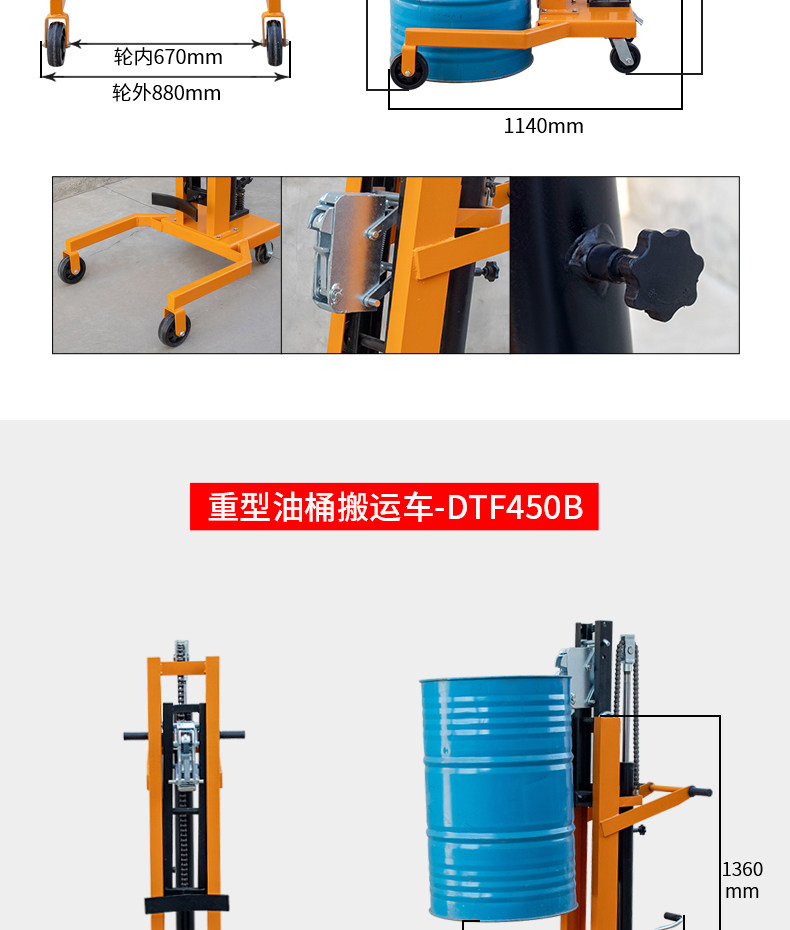 轮内670mm
轮外880mm

1140mm

重型油桶搬运车-DTF450B

1360
mm