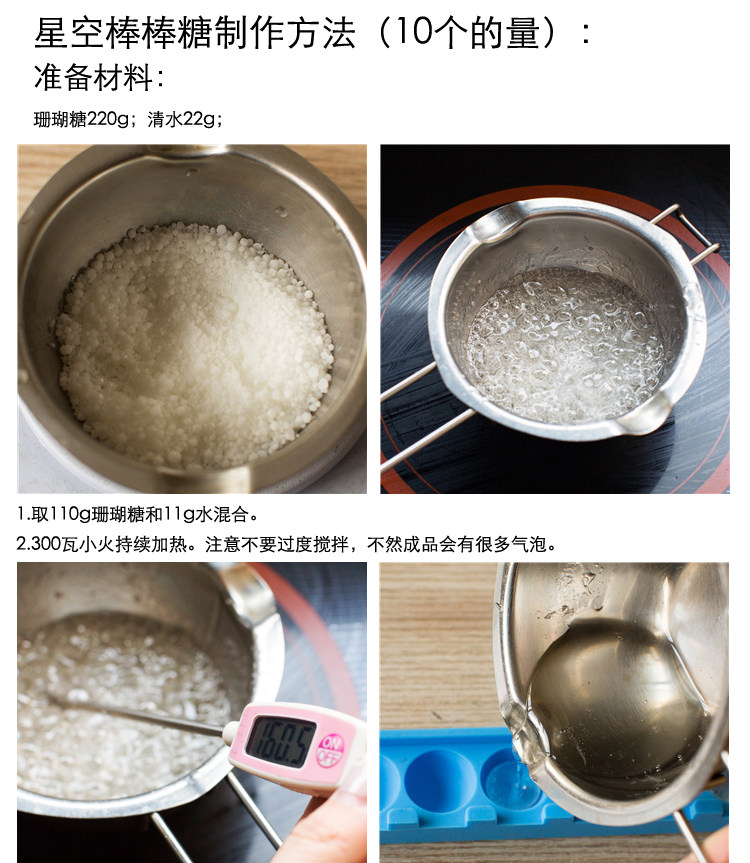 星空棒棒糖制作方法（10个的量）：
准备材料：
珊瑚糖220g；清水22g；

1.取110g珊瑚糖和11g水混合。
2.300瓦小火持续加热。注意不要过度搅拌，不然成品会有很多气泡。

160.5
ON
OFF