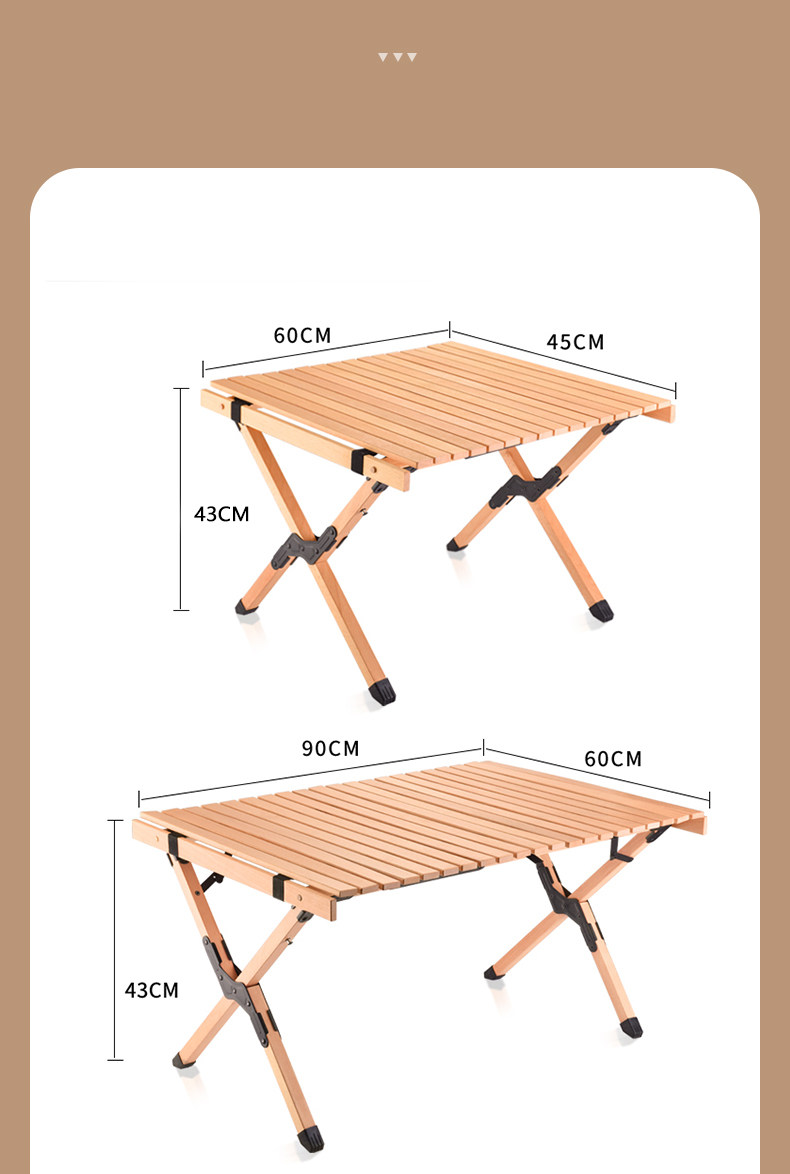 60CM
45CM
43CM
90CM
60CM
43CM